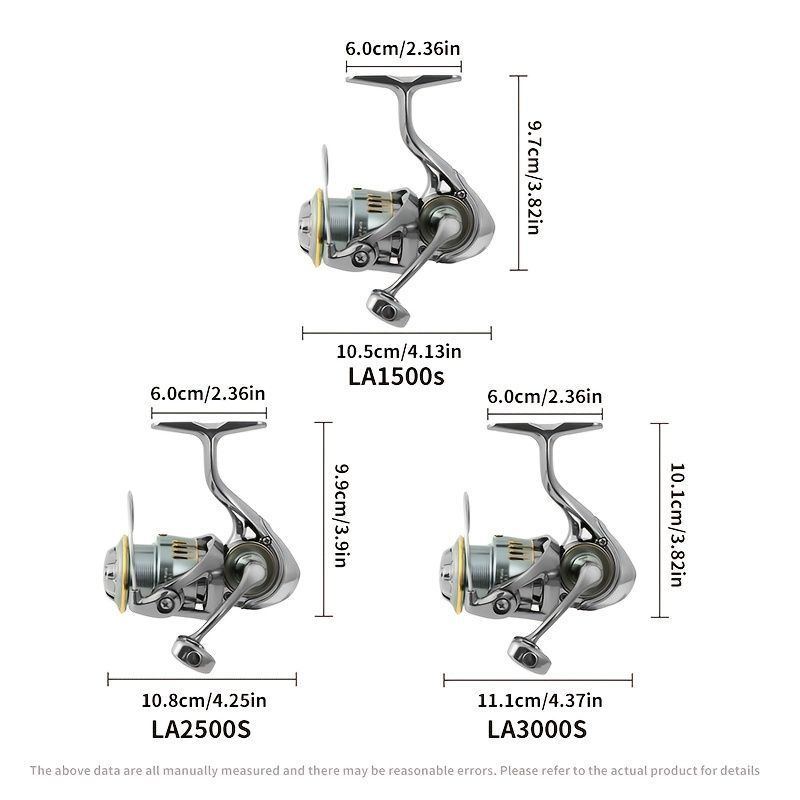 6.0cm/2.36in

9.7cm/3.82in

10.5cm/4.13in
LA1500s

6.0cm/2.36in

9.9cm/3.9in

10.8cm/4.25in
LA2500S

6.0cm/2.36in

10.1cm/3.82in

11.1cm/4.37in
LA3000S

The above data are all manually measured and there may be reasonable errors. Please refer to the actual product for details