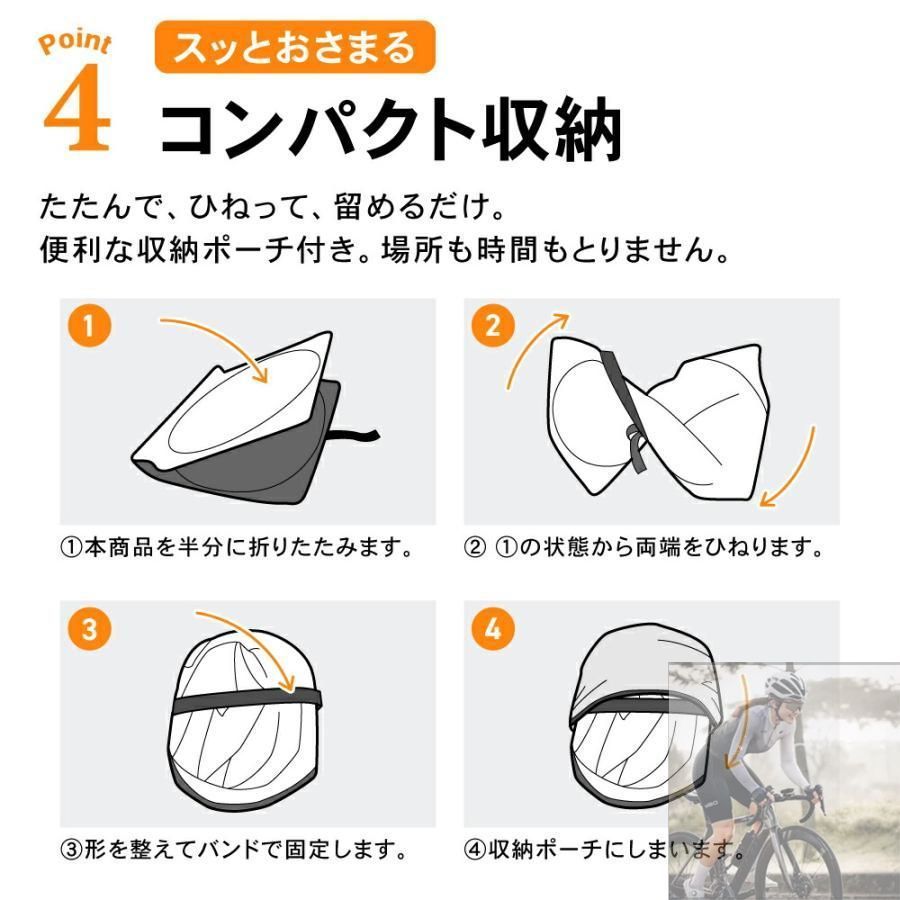 Point 4

スッとおさまる

コンパクト収納

たたんで、ひねって、留めるだけ。
便利な収納ポーチ付き。場所も時間もとりません。

1

①本商品を半分に折りたたみます。

2

② ①の状態から両端をひねります。

3

③形を整えてバンドで固定します。

4

④収納ポーチにしまいます。