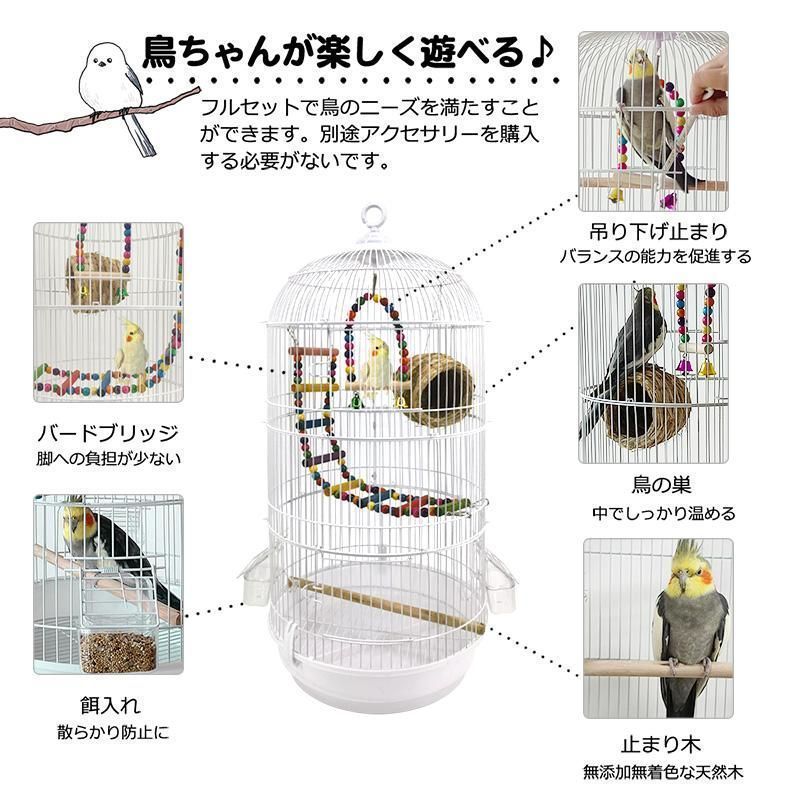 鳥ちゃんが楽しく遊べる♪

フルセットで鳥のニーズを満たすことができます。別途アクセサリーを購入する必要がないです。

吊り下げ止まり
バランスの能力を促進する

バードブリッジ
脚への負担が少ない

鳥の巣
中でしっかり温める

餌入れ
散らかり防止に

止まり木
無添加無着色な天然木