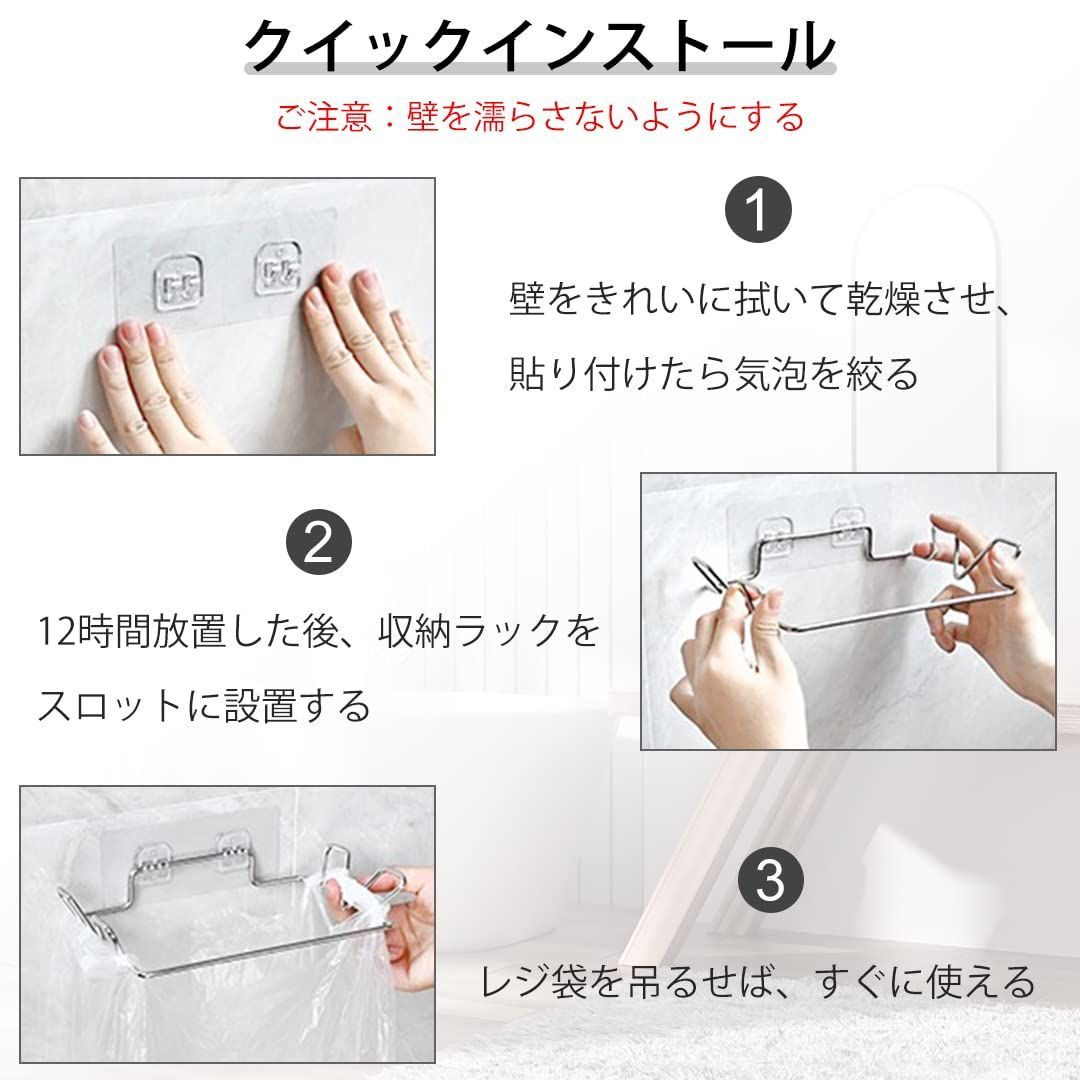 クイックインストール

ご注意：壁を濡らさないようにする

1

壁をきれいに拭いて乾燥させ、貼り付けたら気泡を絞る

2

12時間放置した後、収納ラックをスロットに設置する

3

レジ袋を吊るせば、すぐに使える