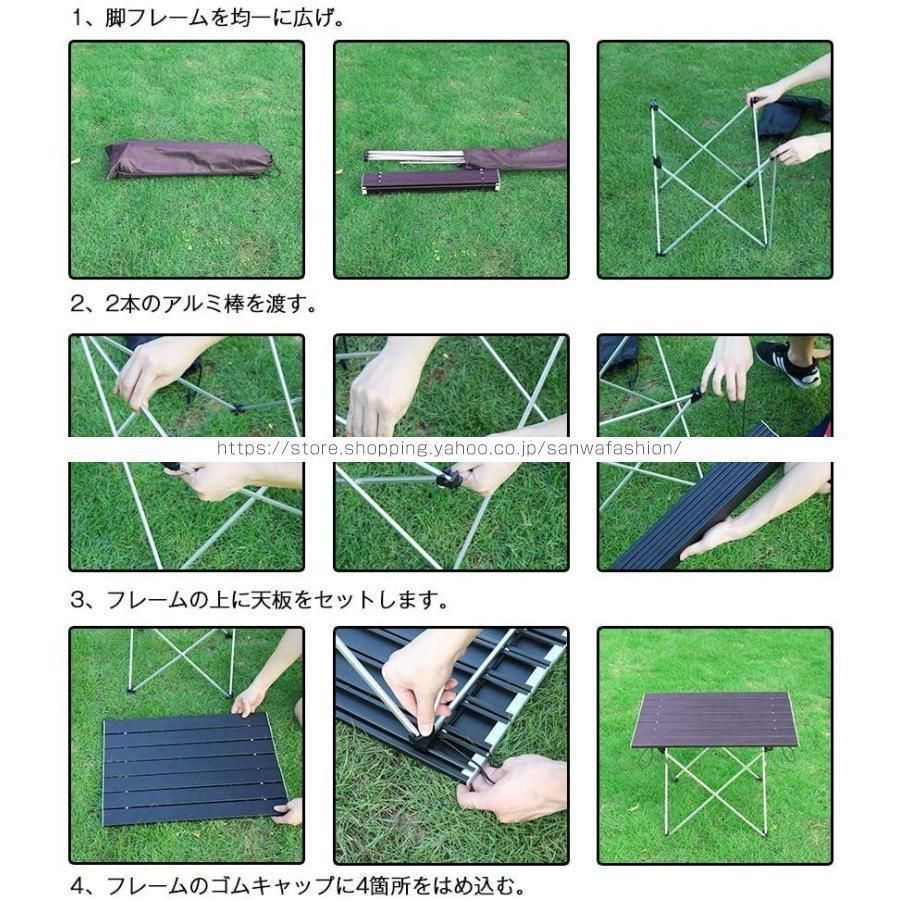 1、脚フレームを均一に広げ。

2、2本のアルミ棒を渡す。

https://store.shopping.yahoo.co.jp/sanwafashion/

3、フレームの上に天板をセットします。

4、フレームのゴムキャップに4箇所をはめ込む。