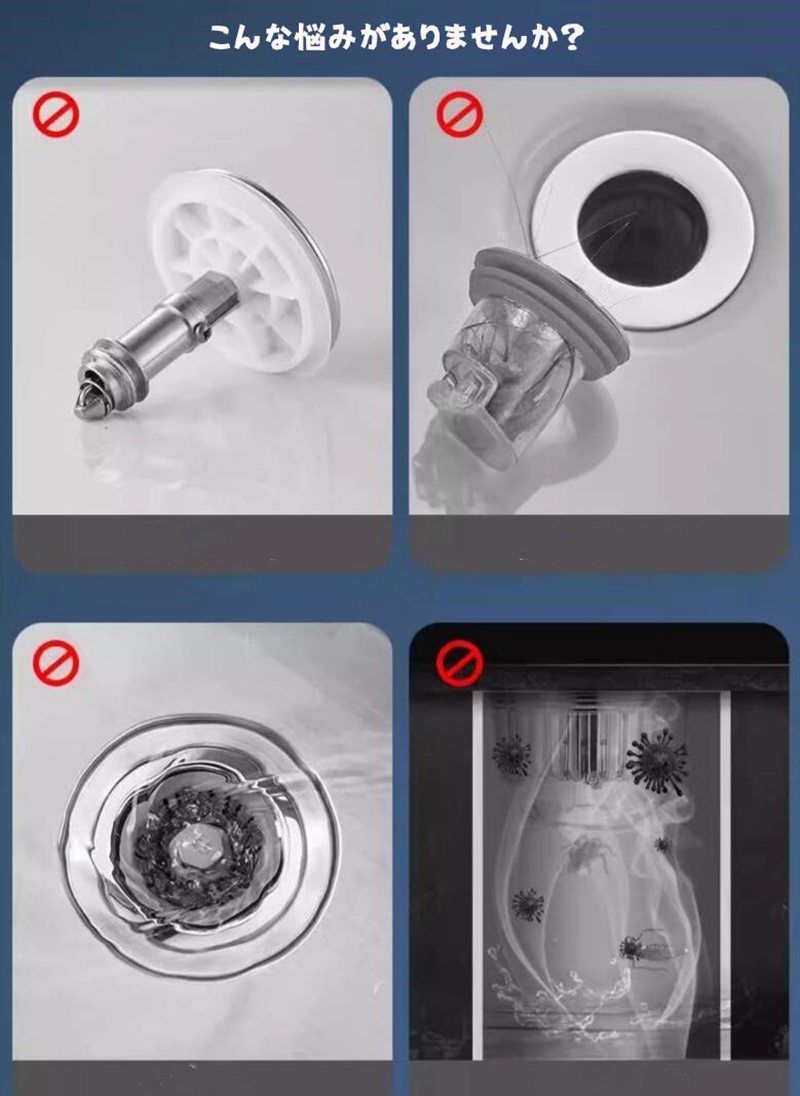 こんな悩みがありませんか？