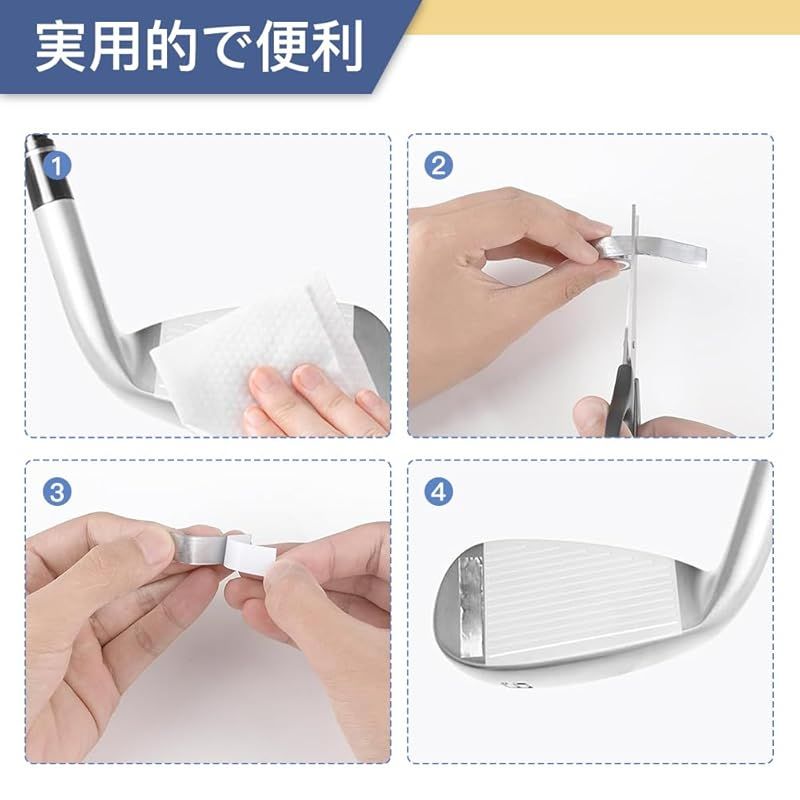 実用的で便利

1

2

3

4