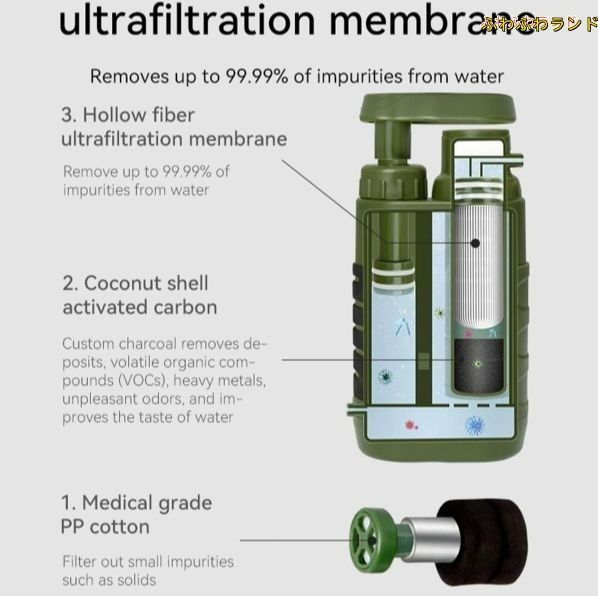 ultrafiltration membrane

ふわふわランド

Removes up to 99.99% of impurities from water

3. Hollow fiber ultrafiltration membrane

Remove up to 99.99% of impurities from water

2. Coconut shell activated carbon

Custom charcoal removes deposits, volatile organic compounds (VOCs), heavy metals, unpleasant odors, and improves the taste of water

1. Medical grade PP cotton

Filter out small impurities such as solids