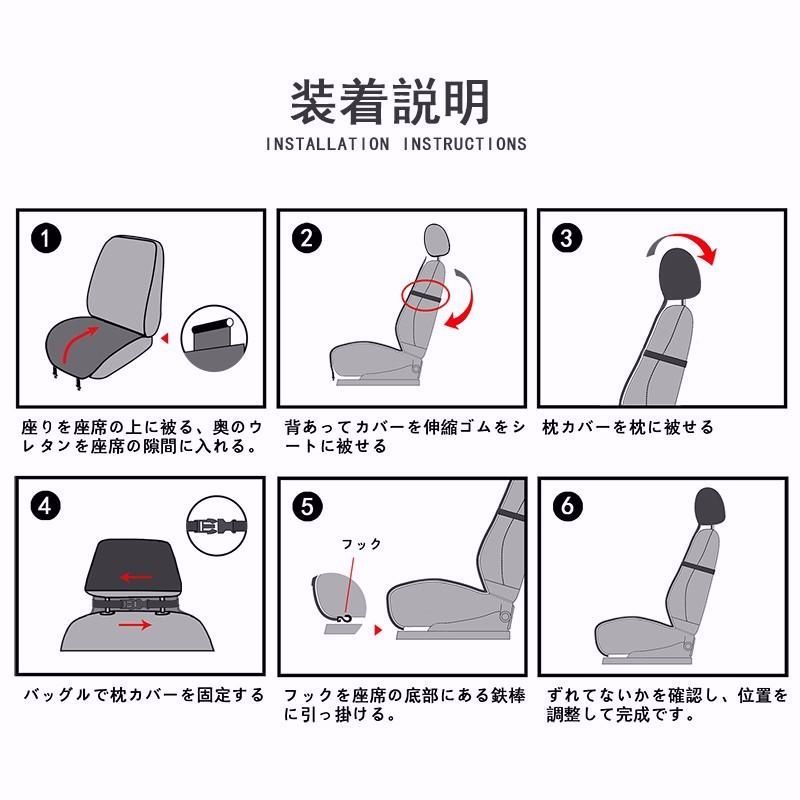 装着説明

INSTALLATION INSTRUCTIONS

1

座りを座席の上に被る、奥のウレタンを座席の隙間に入れる。

2

背あってカバーを伸縮ゴムをシートに被せる

3

枕カバーを枕に被せる

4

バッグルで枕カバーを固定する

5

フック

フックを座席の底部にある鉄棒に引っ掛ける。

6

ずれてないかを確認し、位置を調整して完成です。