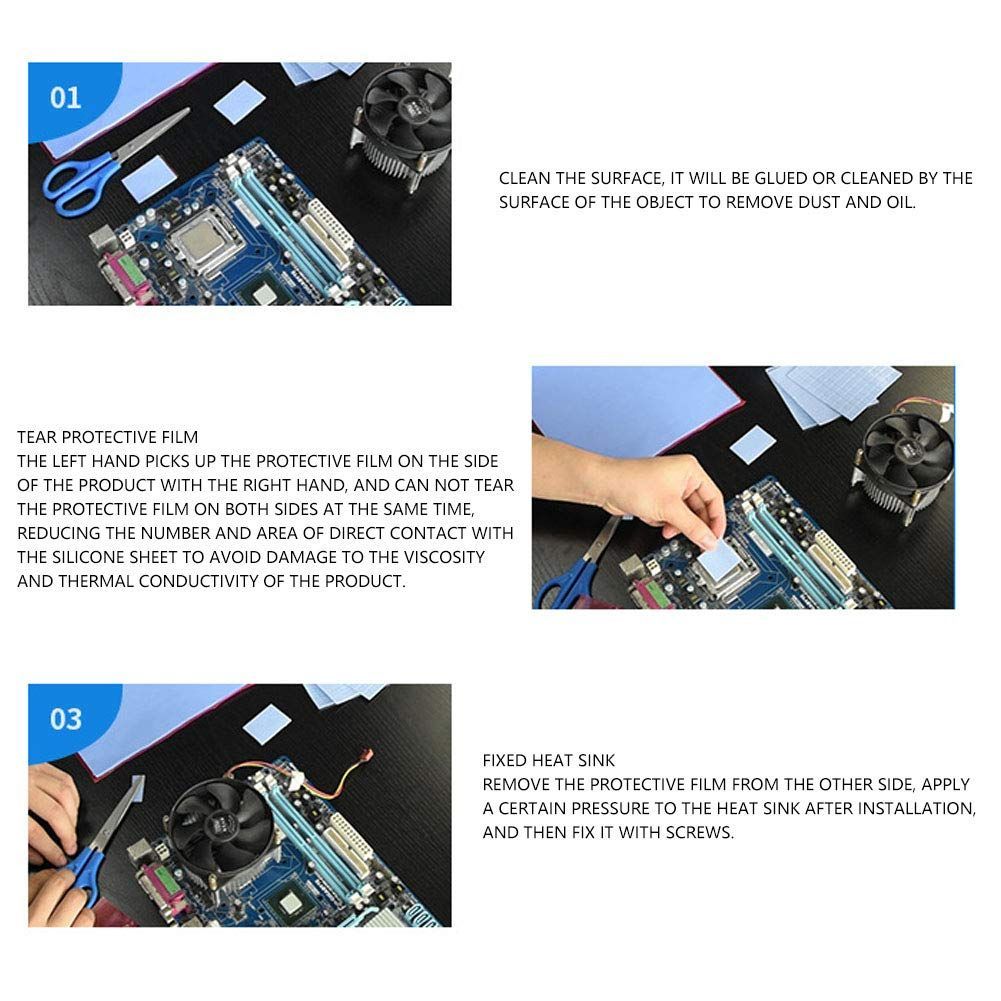 01

CLEAN THE SURFACE, IT WILL BE GLUED OR CLEANED BY THE SURFACE OF THE OBJECT TO REMOVE DUST AND OIL.

TEAR PROTECTIVE FILM
THE LEFT HAND PICKS UP THE PROTECTIVE FILM ON THE SIDE OF THE PRODUCT WITH THE RIGHT HAND, AND CAN NOT TEAR THE PROTECTIVE FILM ON BOTH SIDES AT THE SAME TIME, REDUCING THE NUMBER AND AREA OF DIRECT CONTACT WITH THE SILICONE SHEET TO AVOID DAMAGE TO THE VISCOSITY AND THERMAL CONDUCTIVITY OF THE PRODUCT.

03

FIXED HEAT SINK
REMOVE THE PROTECTIVE FILM FROM THE OTHER SIDE, APPLY A CERTAIN PRESSURE TO THE HEAT SINK AFTER INSTALLATION, AND THEN FIX IT WITH SCREWS.