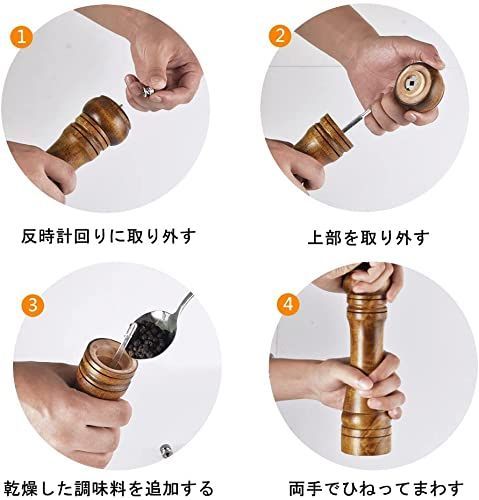 1
反時計回りに取り外す

2
上部を取り外す

3
乾燥した調味料を追加する

4
両手でひねってまわす