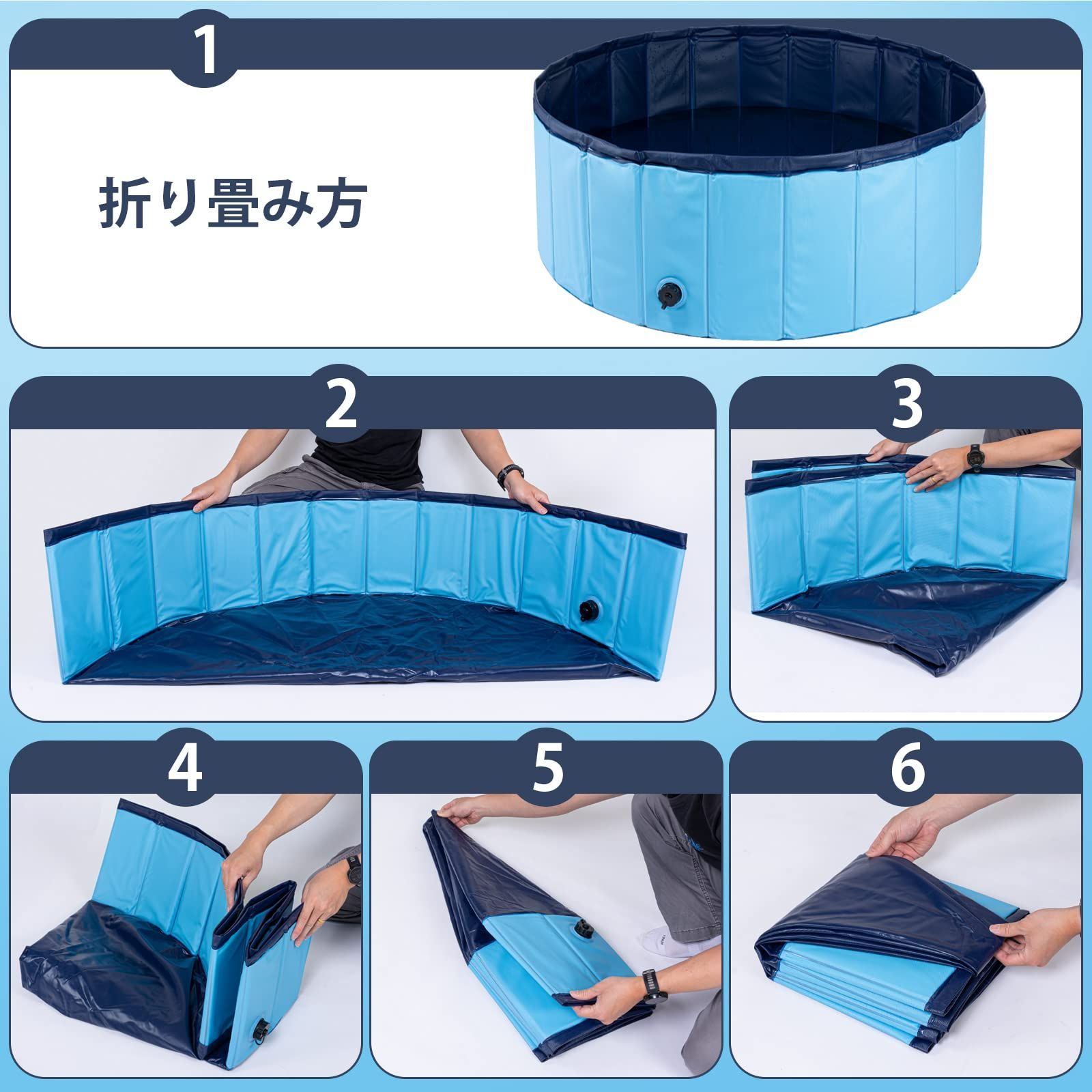 1

折り畳み方

2

3

4

5

6