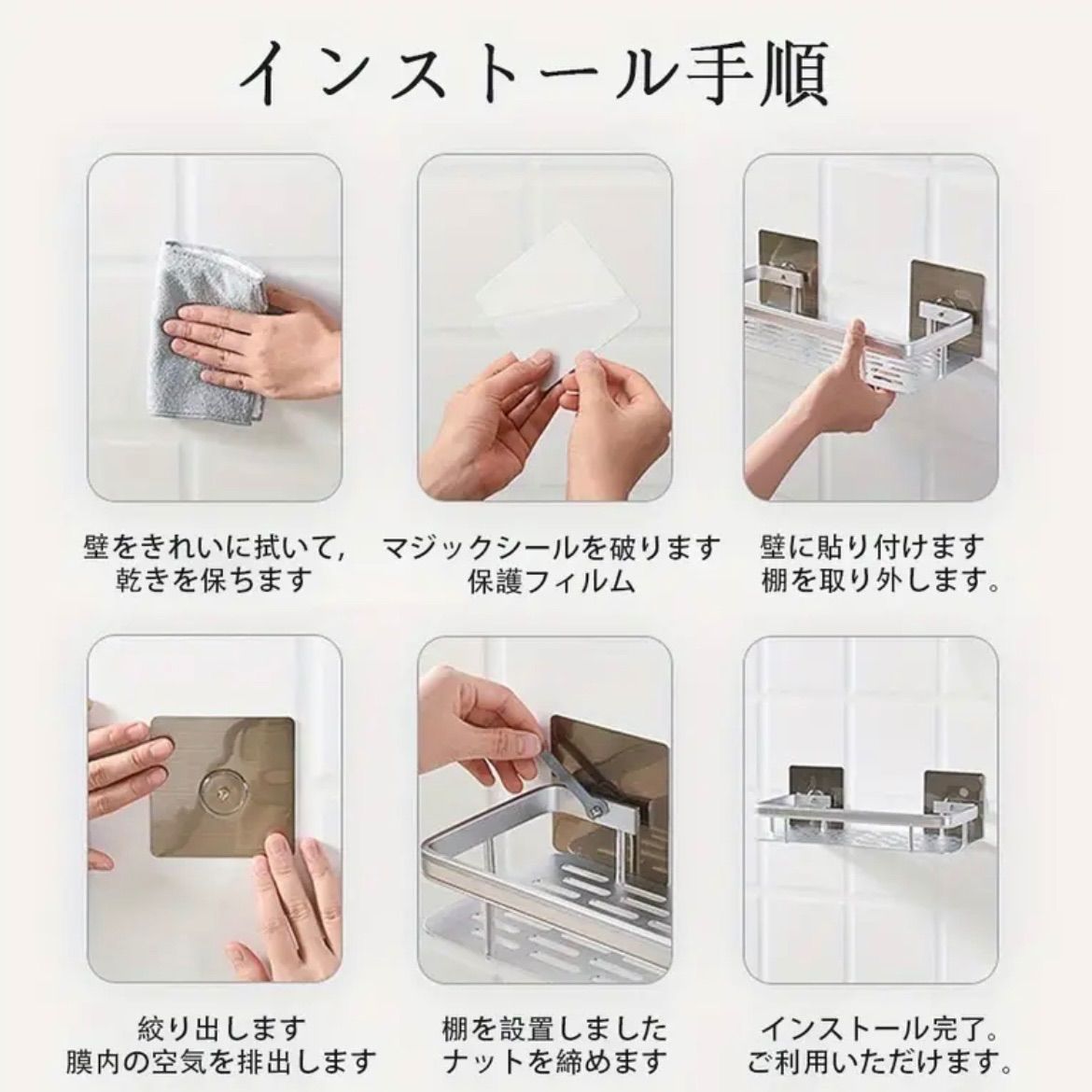 インストール手順

壁をきれいに拭いて,
乾きを保ちます

マジックシールを破ります
保護フィルム

壁に貼り付けます
棚を取り外します。

絞り出します
膜内の空気を排出します

棚を設置しました
ナットを締めます

インストール完了。
ご利用いただけます。