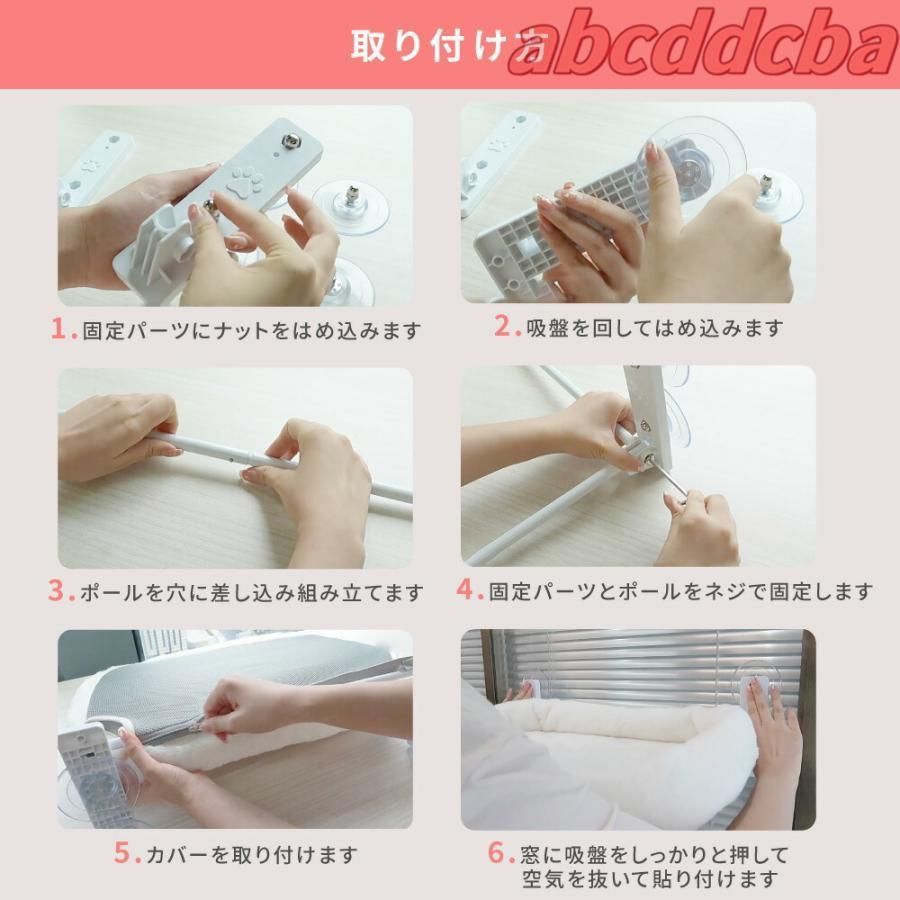 取り付け方 abcddcba

1. 固定パーツにナットをはめ込みます

2. 吸盤を回してはめ込みます

3. ポールを穴に差し込み組み立てます

4. 固定パーツとポールをネジで固定します

5. カバーを取り付けます

6. 窓に吸盤をしっかりと押して空気を抜いて貼り付けます