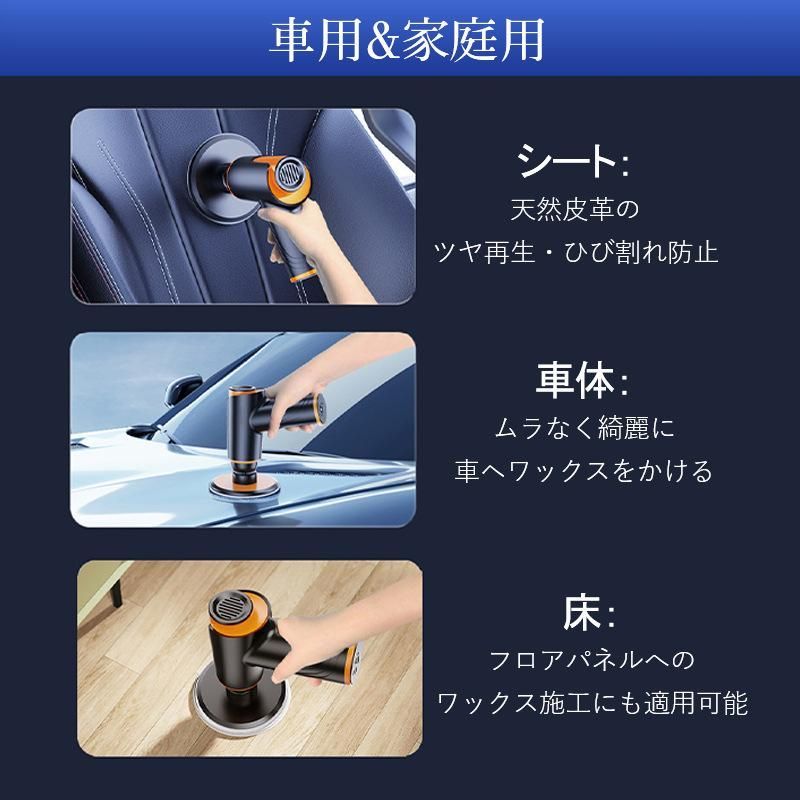 車用&家庭用

シート:
天然皮革の
ツヤ再生・ひび割れ防止

車体:
ムラなく綺麗に
車へワックスをかける

床:
フロアパネルへの
ワックス施工にも適用可能