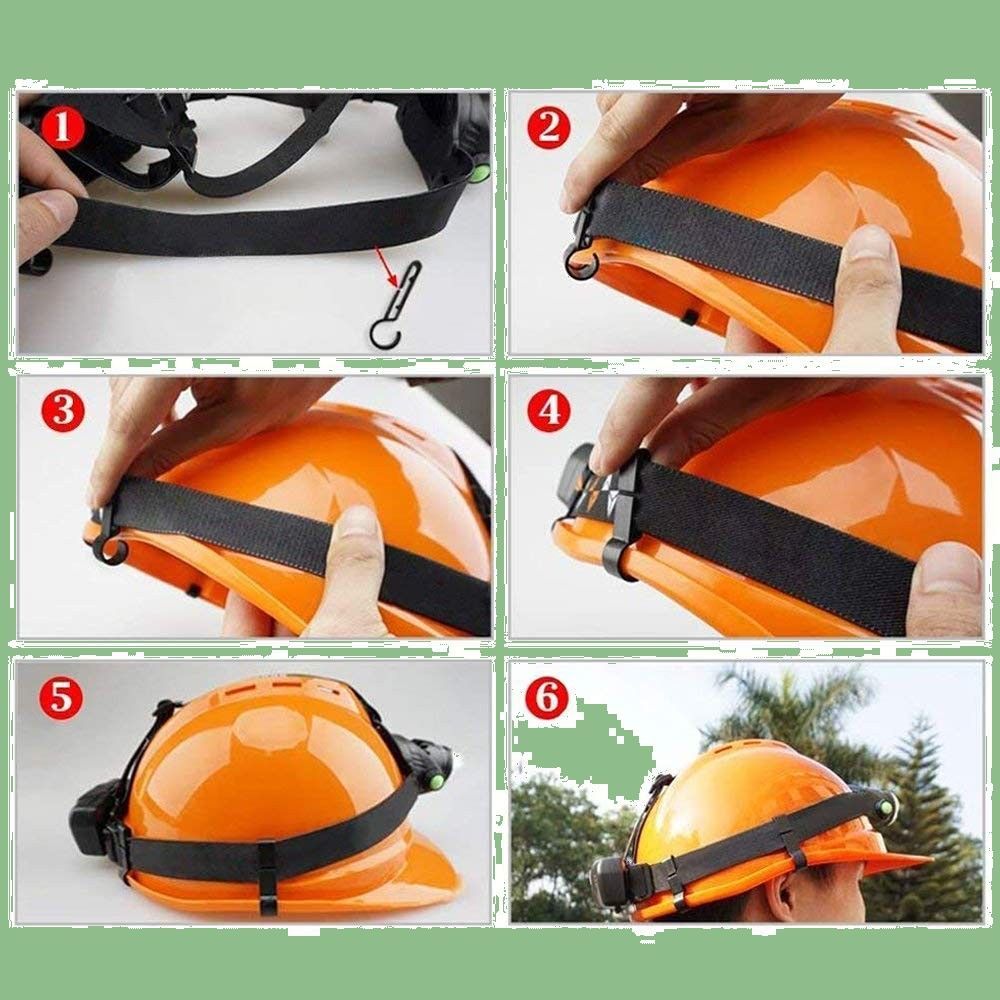 1
2
3
4
5
6