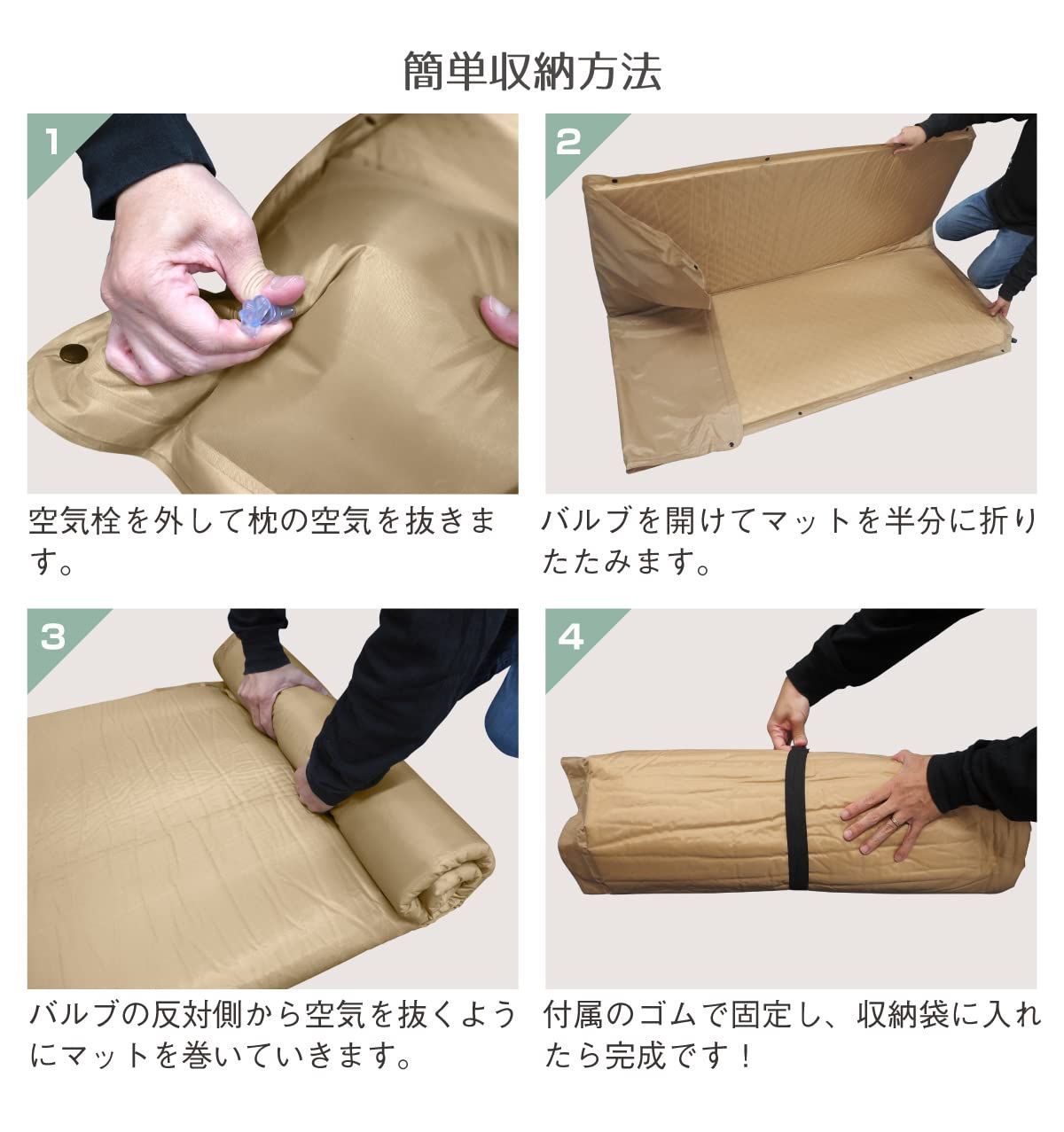 簡単収納方法

1

空気栓を外して枕の空気を抜きます。

2

バルブを開けてマットを半分に折りたたみます。

3

バルブの反対側から空気を抜くようにマットを巻いていきます。

4

付属のゴムで固定し、収納袋に入れたら完成です！