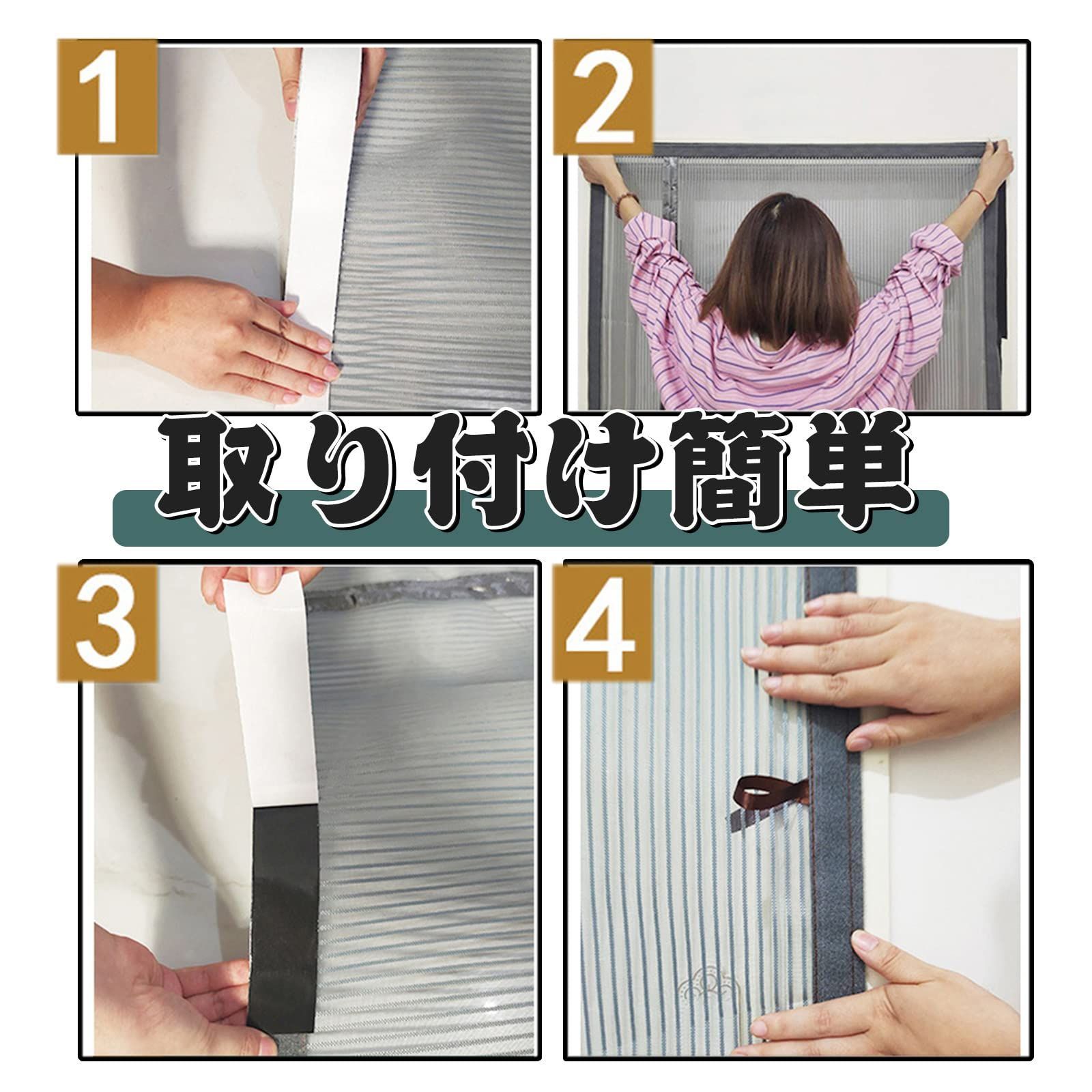 1

2

取り付け簡単

3

4