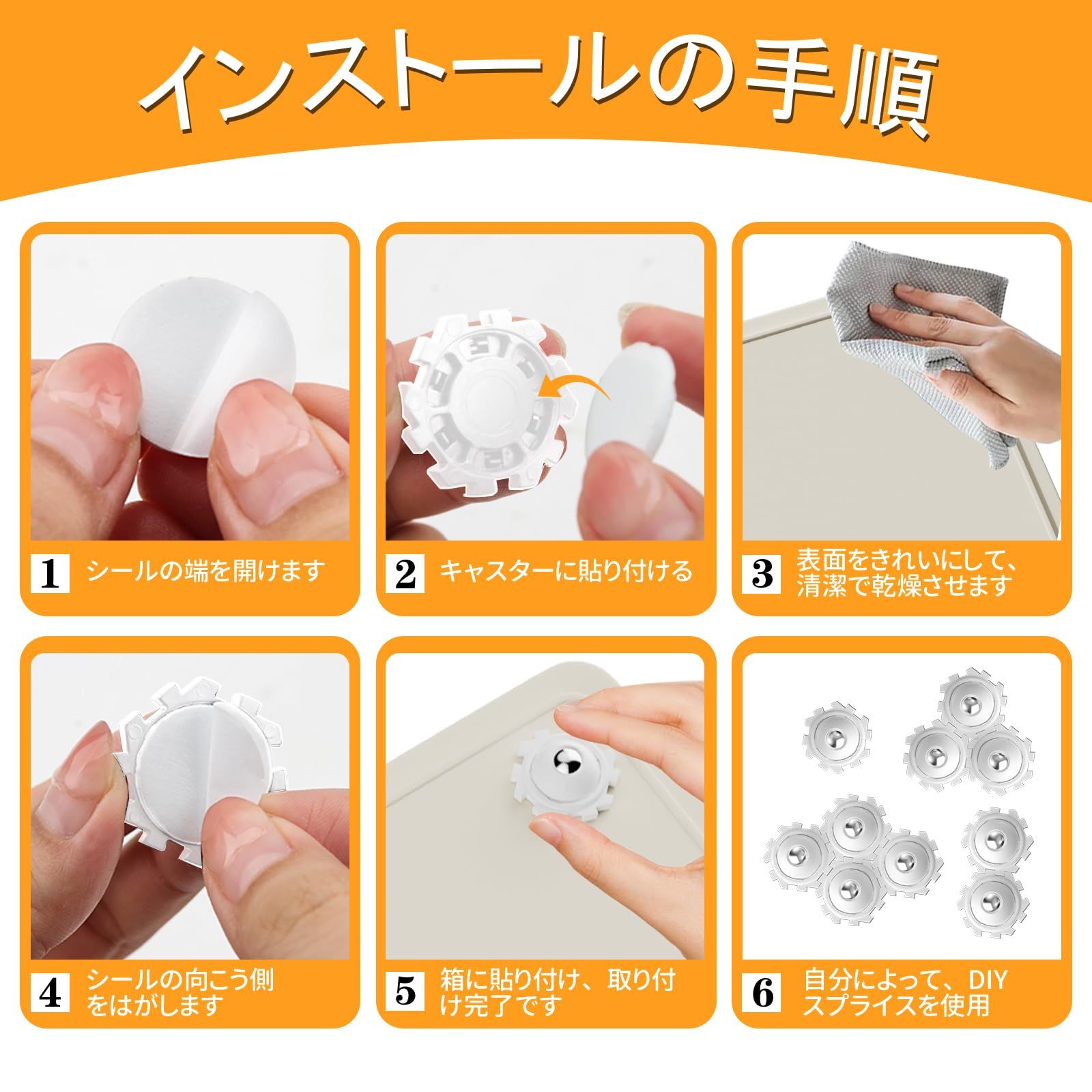 インストールの手順

1 シールの端を開けます

2 キャスターに貼り付ける

3 表面をきれいにして、清潔で乾燥させます

4 シールの向こう側をはがします

5 箱に貼り付け、取り付け完了です

6 自分によって、DIYスプライスを使用