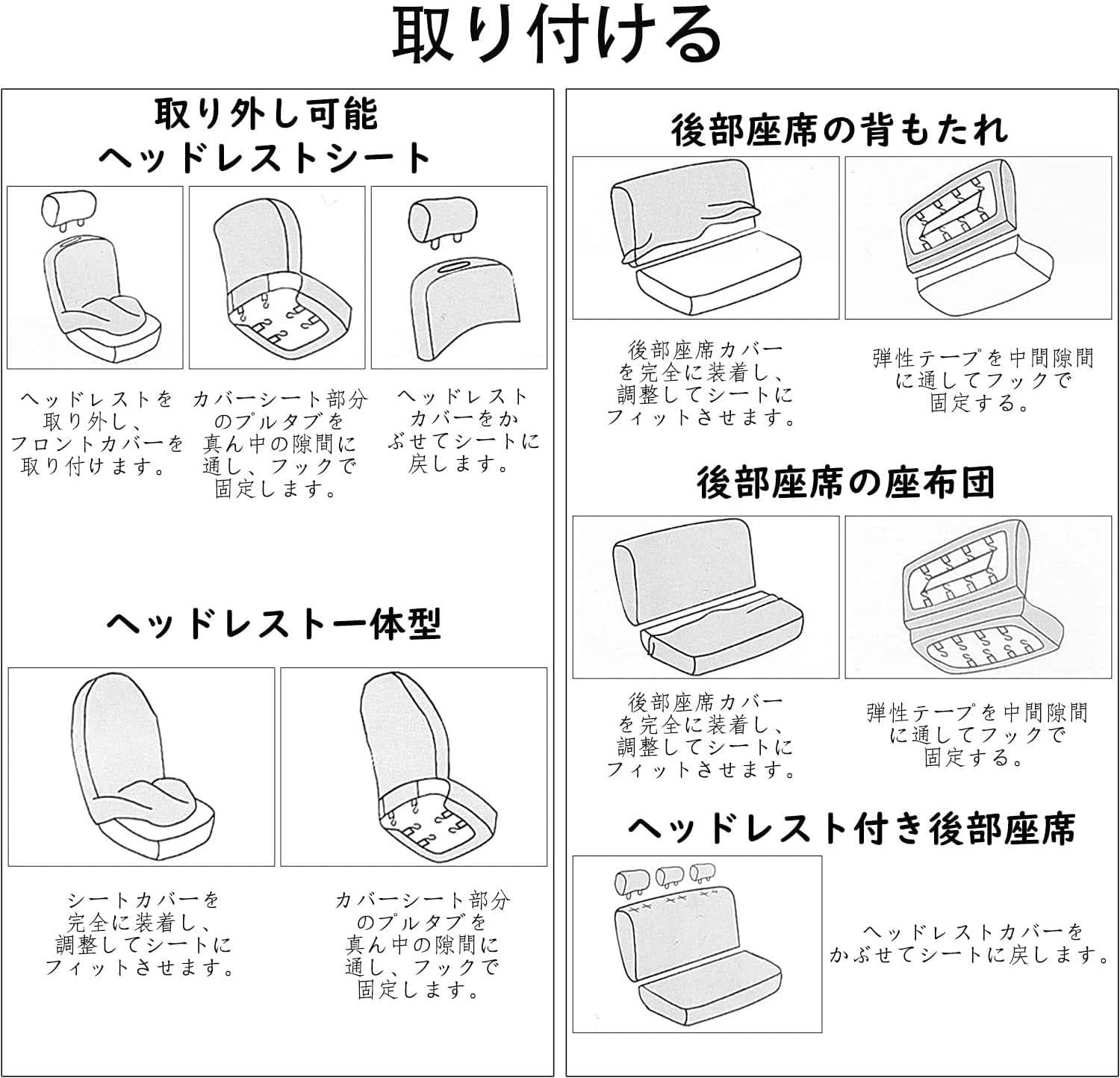 取り付ける

取り外し可能
ヘッドレストシート

ヘッドレストを取り外し、フロントカバーを取り付けます。

カバーシート部分のプルタブを真ん中の隙間に通し、フックで固定します。

ヘッドレストカバーをかぶせてシートに戻します。

ヘッドレスト一体型

シートカバーを完全に装着し、調整してシートにフィットさせます。

カバーシート部分のプルタブを真ん中の隙間に通し、フックで固定します。

後部座席の背もたれ

後部座席カバーを完全に装着し、調整してシートにフィットさせます。

弾性テープを中間隙間に通してフックで固定する。

後部座席の座布団

後部座席カバーを完全に装着し、調整してシートにフィットさせます。

弾性テープを中間隙間に通してフックで固定する。

ヘッドレスト付き後部座席

ヘッドレストカバーをかぶせてシートに戻します。