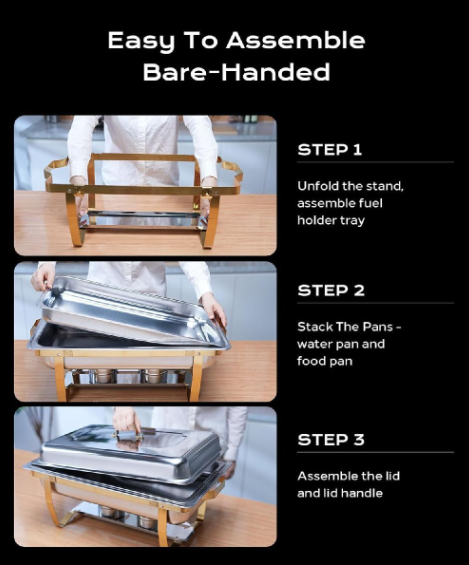 Easy To Assemble
Bare-Handed

STEP 1

Unfold the stand, assemble fuel holder tray

STEP 2

Stack The Pans - water pan and food pan

STEP 3

Assemble the lid and lid handle