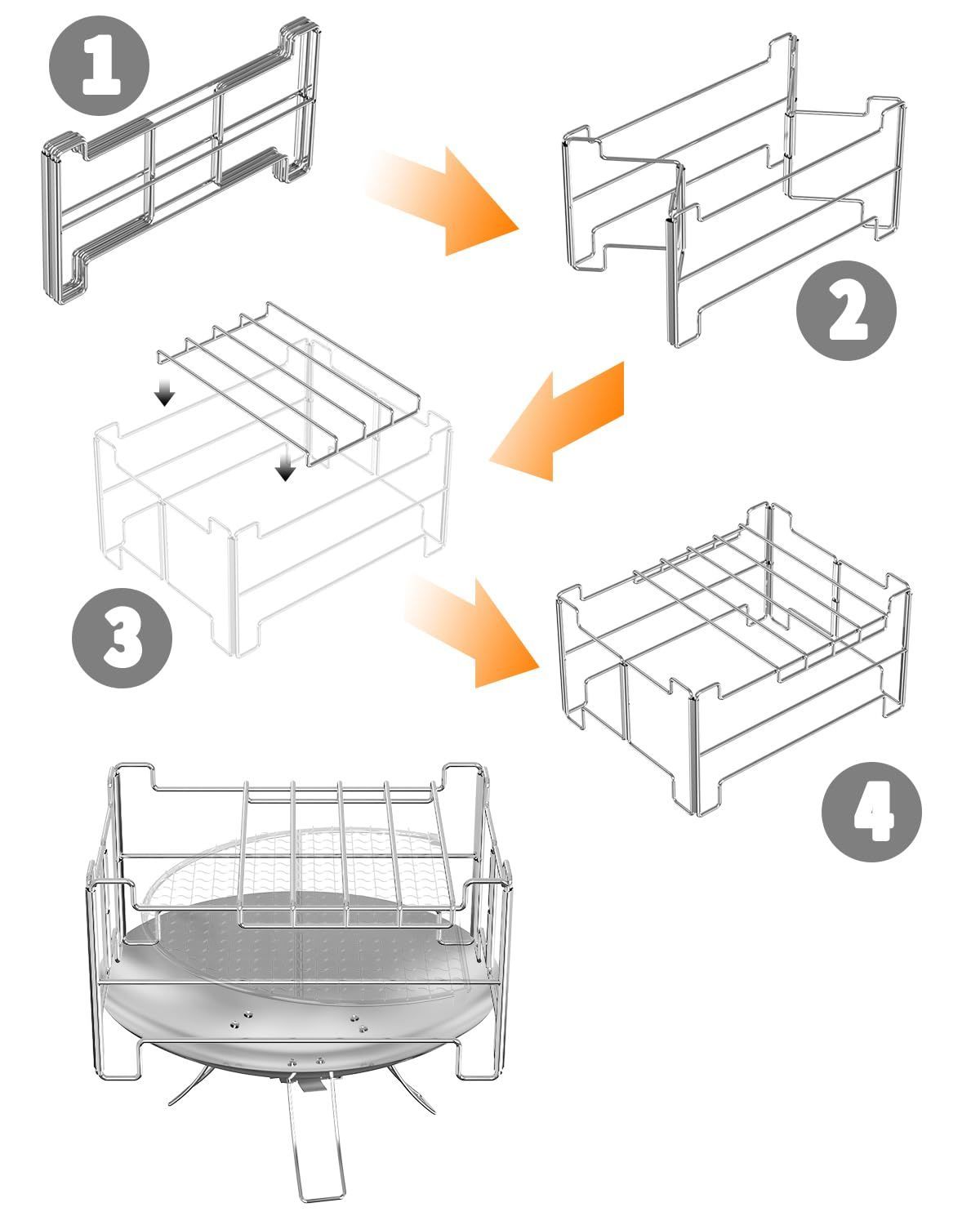 1

2

3

4