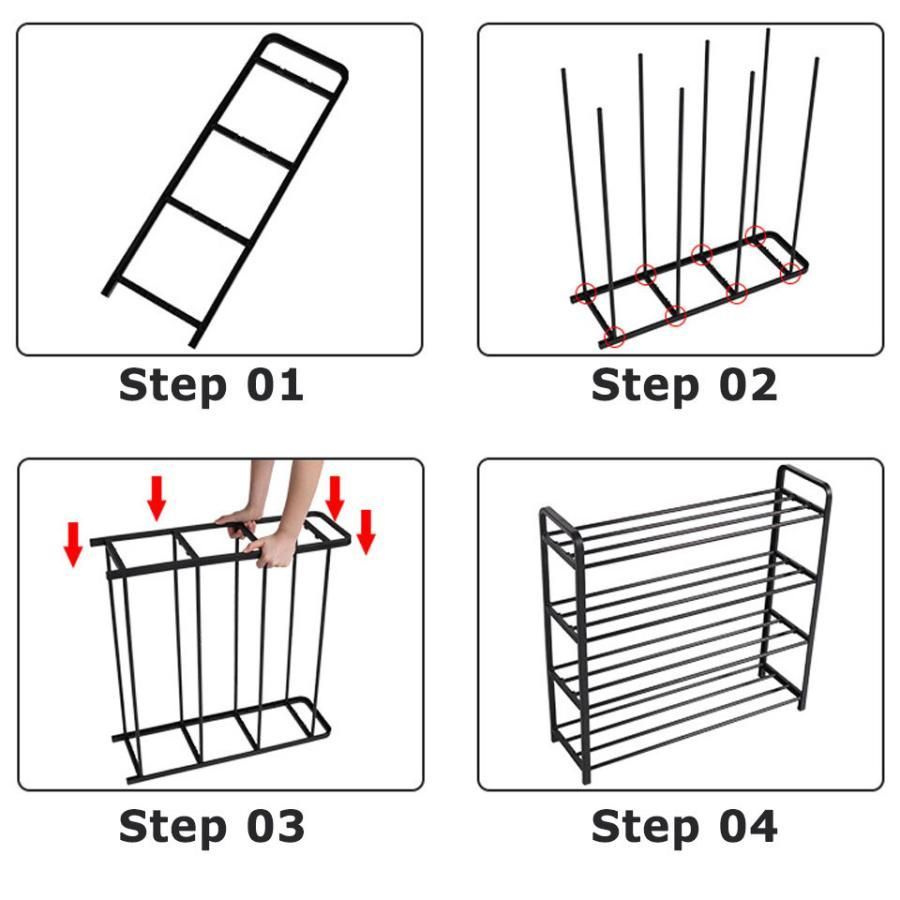 Step 01

Step 02

Step 03

Step 04