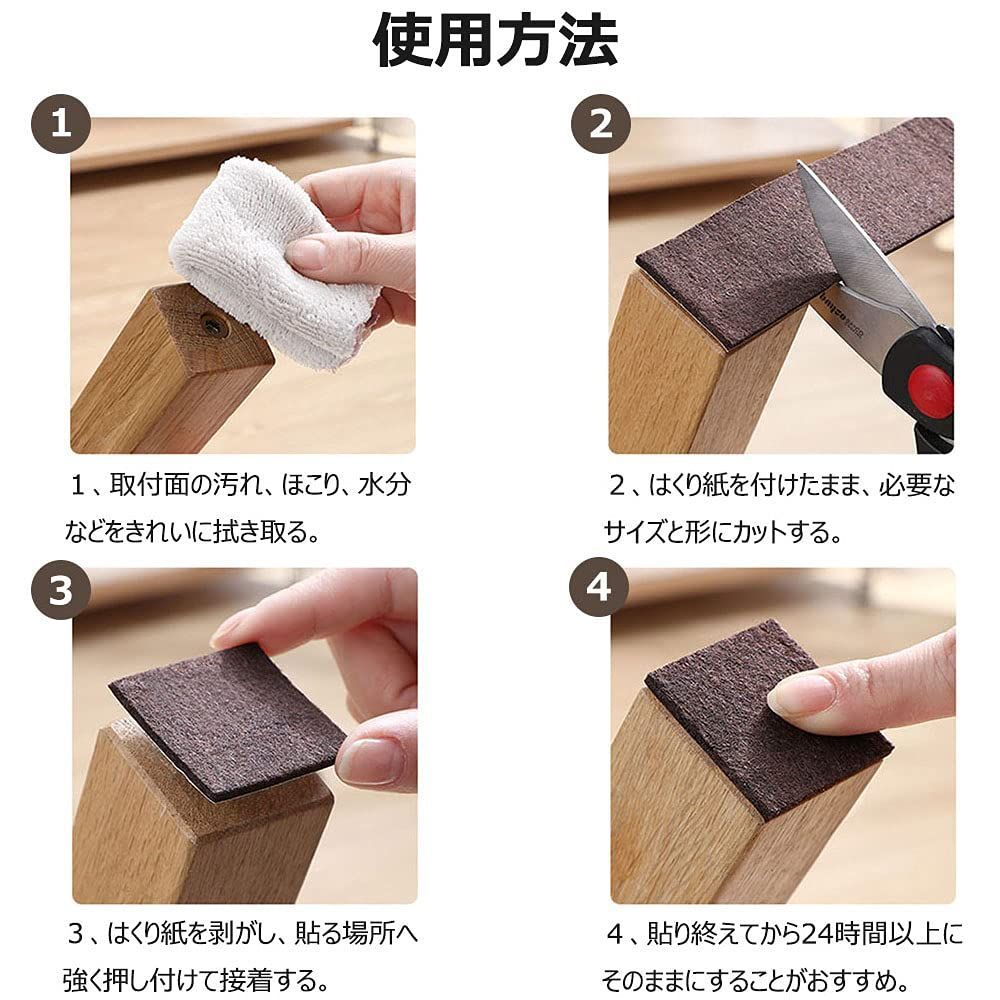 使用方法

1

１、取付面の汚れ、ほこり、水分などをきれいに拭き取る。

2

２、はくり紙を付けたまま、必要なサイズと形にカットする。

3

３、はくり紙を剥がし、貼る場所へ強く押し付けて接着する。

4

４、貼り終えてから24時間以上にそのままにすることがおすすめ。