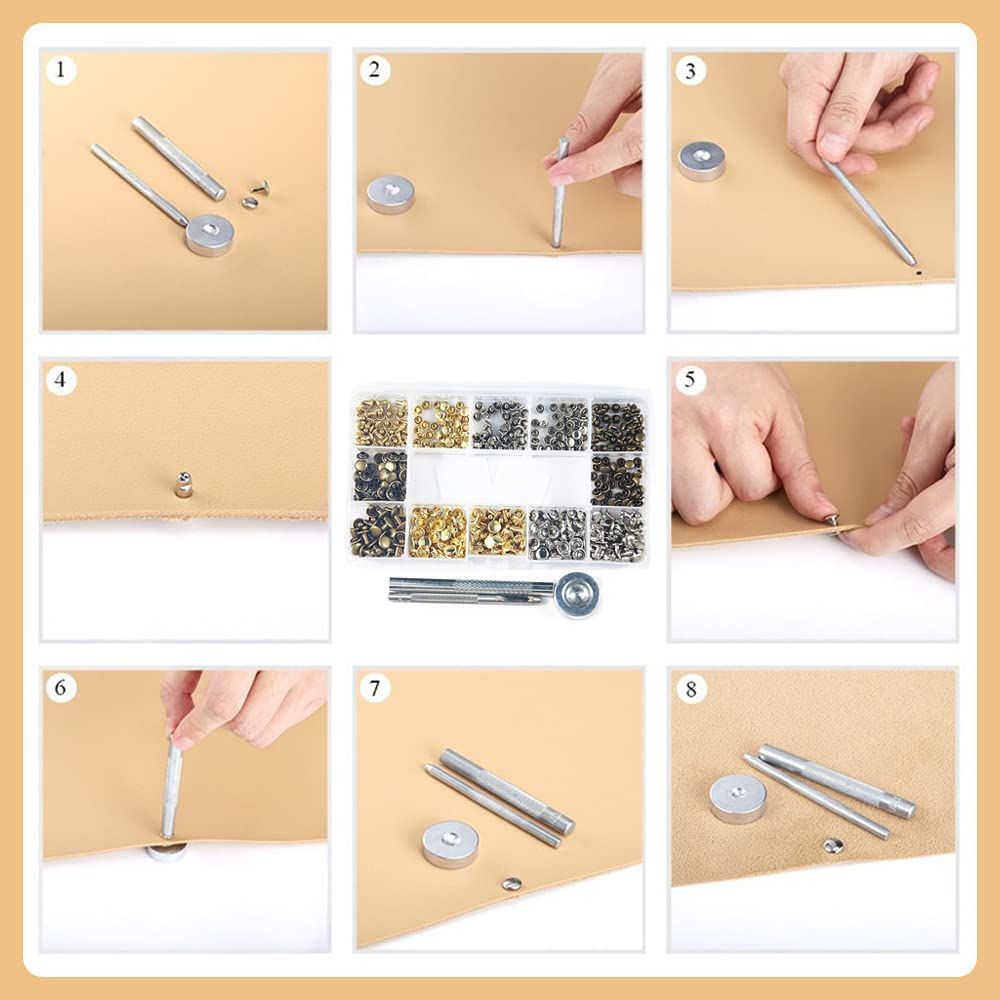 1

2

3

4

5

6

7

8