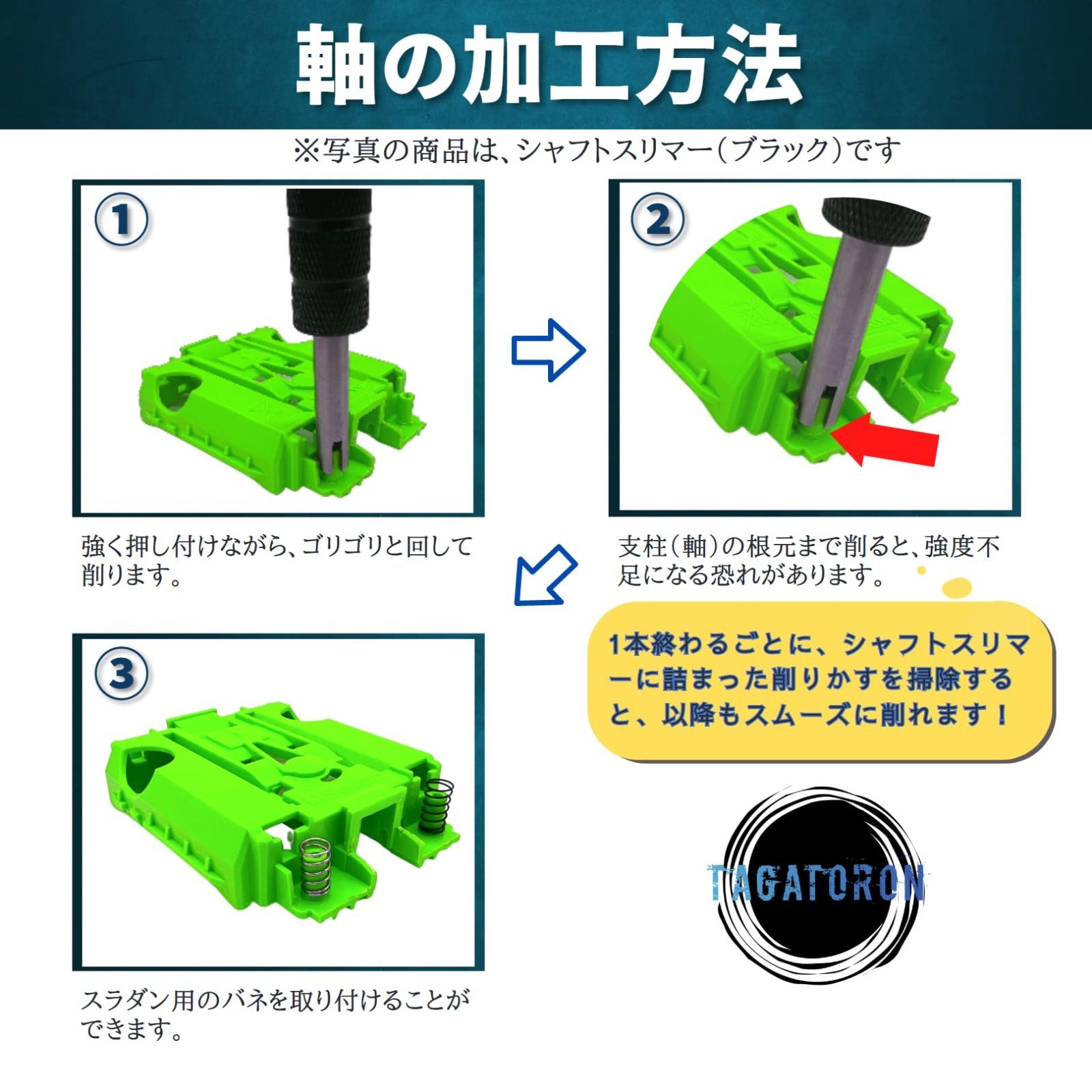 軸の加工方法

※写真の商品は、シャフトスリマー(ブラック)です

①

強く押し付けながら、ゴリゴリと回して削ります。

②

支柱(軸)の根元まで削ると、強度不足になる恐れがあります。

1本終わるごとに、シャフトスリマーに詰まった削りかすを掃除すると、以降もスムーズに削れます！

③

スラダン用のバネを取り付けることができます。

TAGATORON