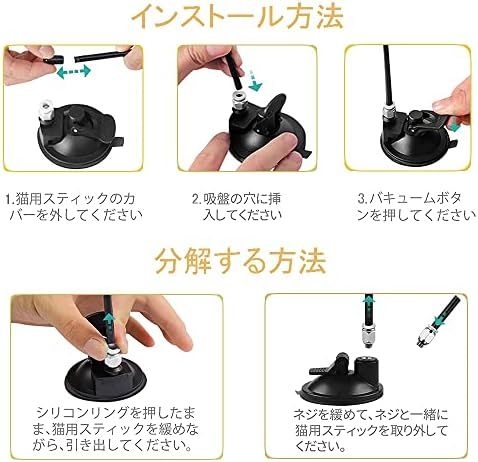 インストール方法

1.猫用スティックのカバーを外してください

2.吸盤の穴に挿入してください

3.バキュームボタンを押してください

分解する方法

シリコンリングを押したまま、猫用スティックを緩めながら、引き出してください。

ネジを緩めて、ネジと一緒に猫用スティックを取り外してください。