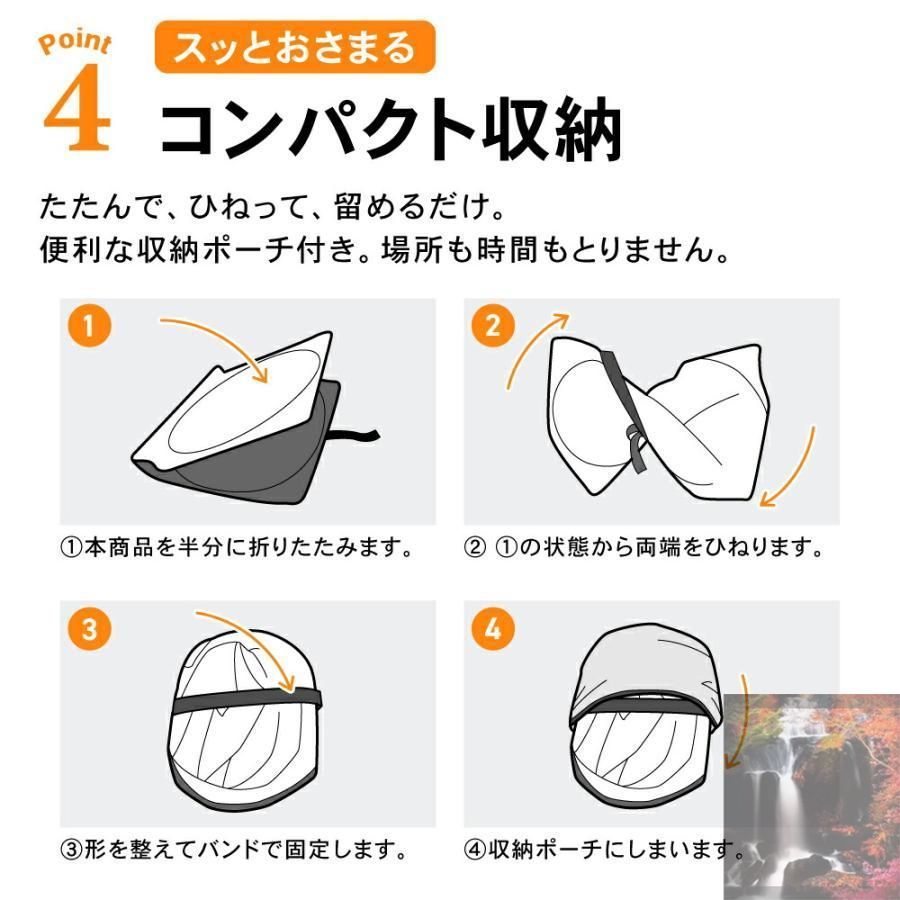 Point
4
スッとおさまる
コンパクト収納

たたんで、ひねって、留めるだけ。
便利な収納ポーチ付き。場所も時間もとりません。

1
①本商品を半分に折りたたみます。

2
② ①の状態から両端をひねります。

3
③形を整えてバンドで固定します。

4
④収納ポーチにしまいます。