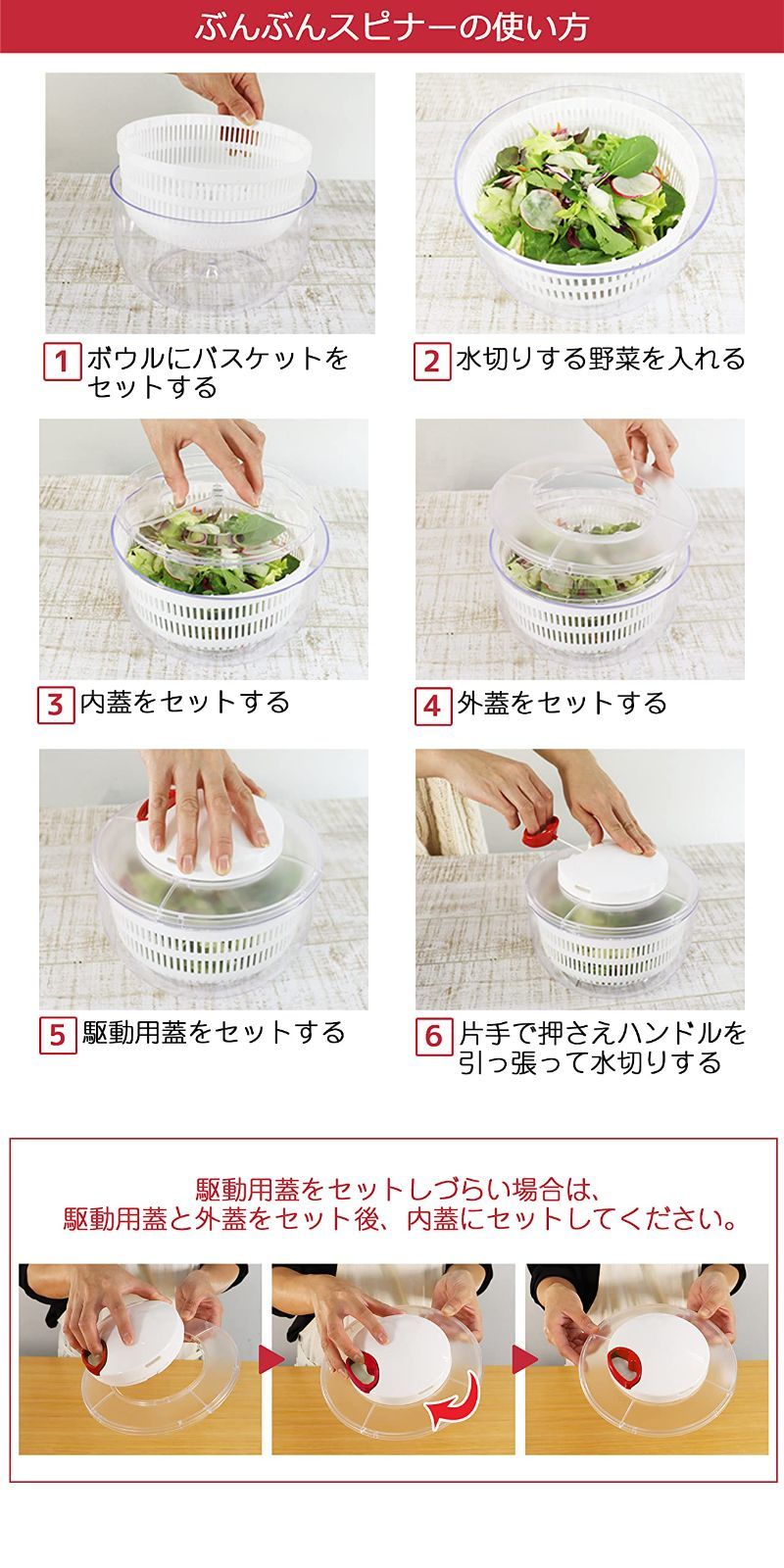 ぶんぶんスピナーの使い方

1 ボウルにバスケットをセットする

2 水切りする野菜を入れる

3 内蓋をセットする

4 外蓋をセットする

5 駆動用蓋をセットする

6 片手で押さえハンドルを引っ張って水切りする

駆動用蓋をセットしづらい場合は、
駆動用蓋と外蓋をセット後、内蓋にセットしてください。