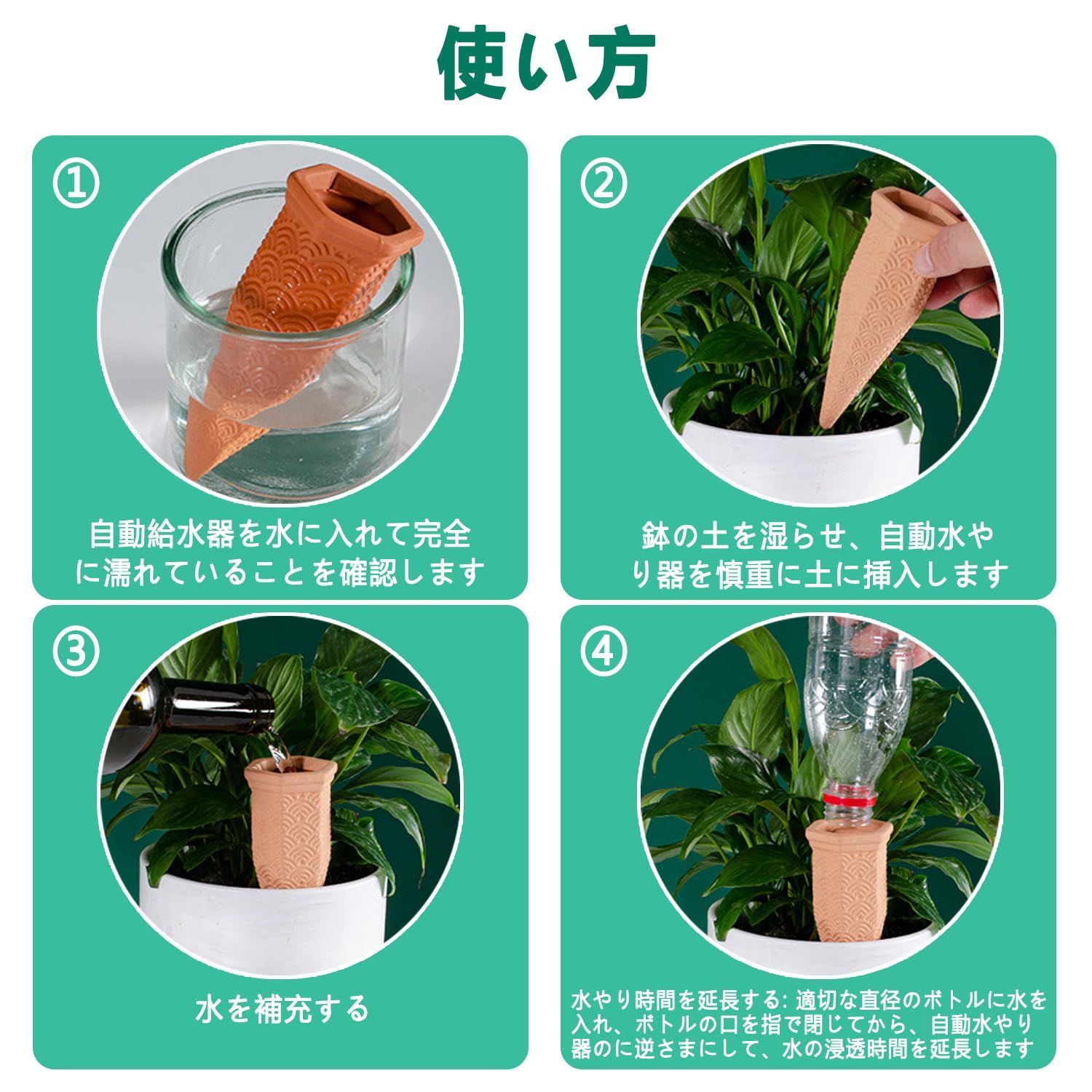 使い方

①

自動給水器を水に入れて完全に濡れていることを確認します

②

鉢の土を湿らせ、自動水やり器を慎重に土に挿入します

③

水を補充する

④

水やり時間を延長する: 適切な直径のボトルに水を入れ、ボトルの口を指で閉じてから、自動水やり器のに逆さまにして、水の浸透時間を延長します