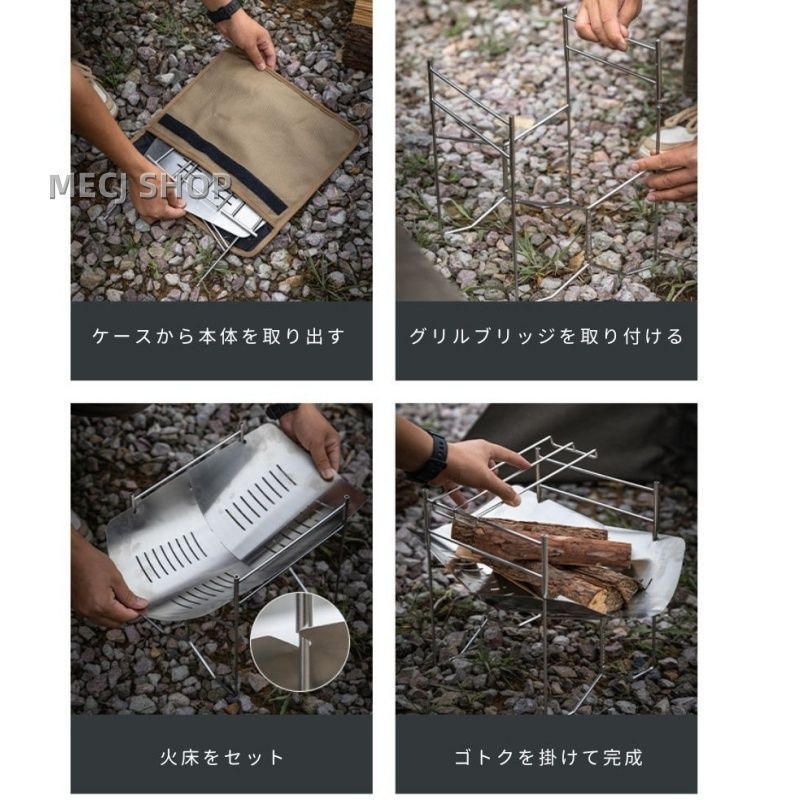 MECJ SHOP

ケースから本体を取り出す

グリルブリッジを取り付ける

火床をセット

ゴトクを掛けて完成