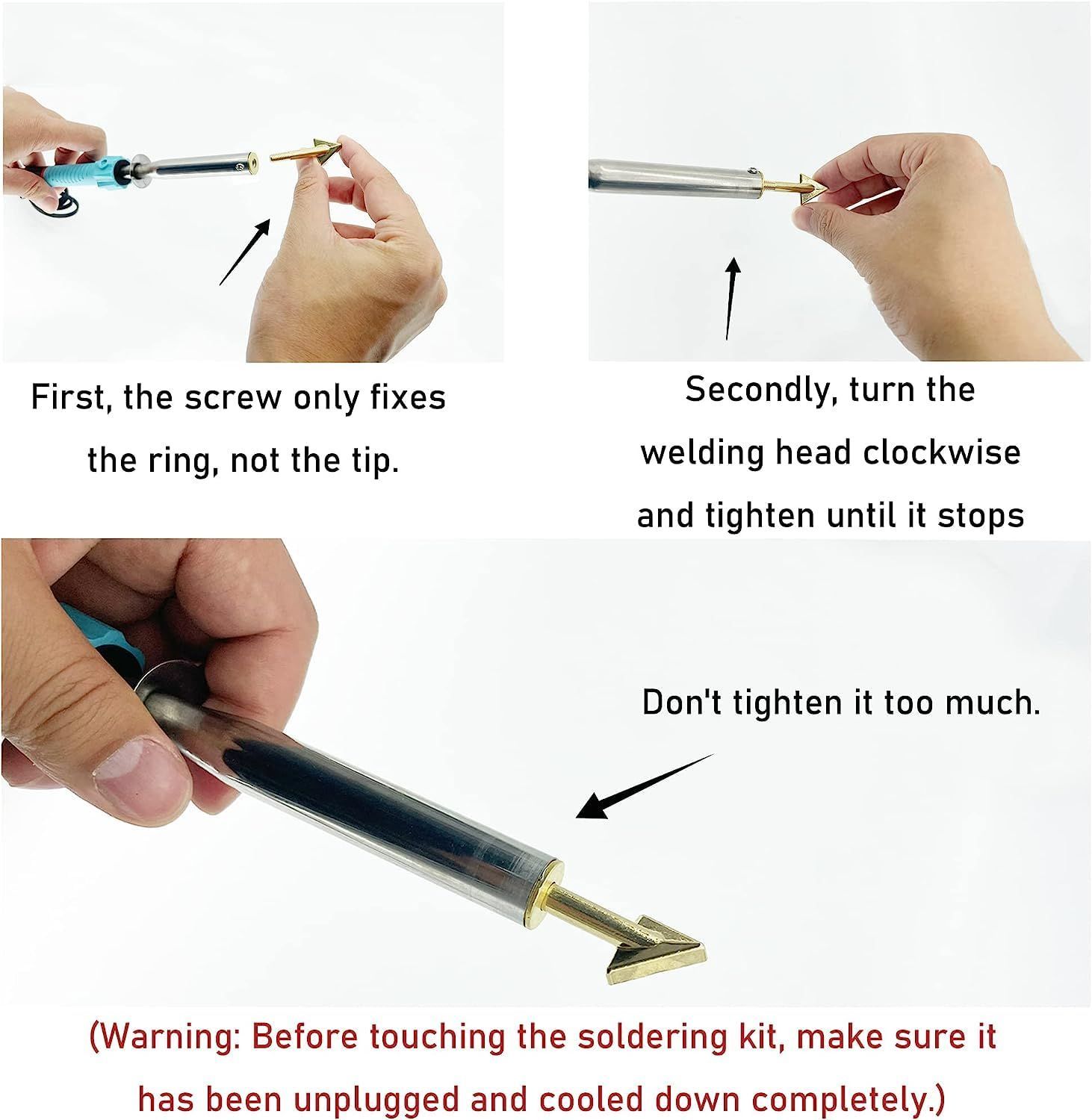 First, the screw only fixes the ring, not the tip.

Secondly, turn the welding head clockwise and tighten until it stops

Don't tighten it too much.

(Warning: Before touching the soldering kit, make sure it has been unplugged and cooled down completely.)