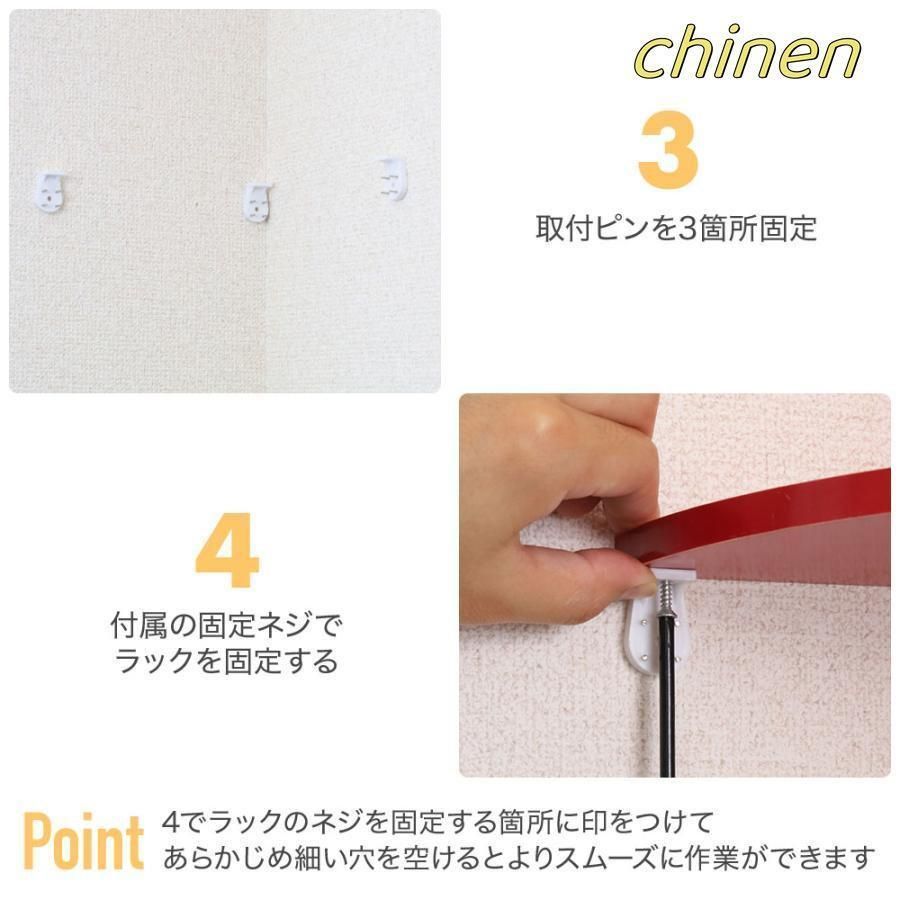 chinen

3

取付ピンを3箇所固定

4

付属の固定ネジで
ラックを固定する

Point 4でラックのネジを固定する箇所に印をつけて
あらかじめ細い穴を空けるとよりスムーズに作業ができます