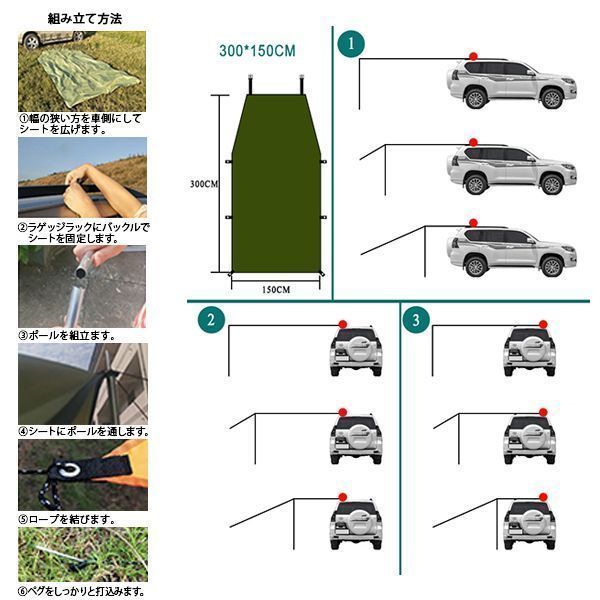 組み立て方法

①幅の狭い方を車側にしてシートを広げます。

②ラゲッジラックにバックルでシートを固定します。

③ポールを組立ます。

④シートにポールを通します。

⑤ロープを結びます。

⑥ペグをしっかりと打込みます。

300*150CM

300CM

150CM

1

2

3