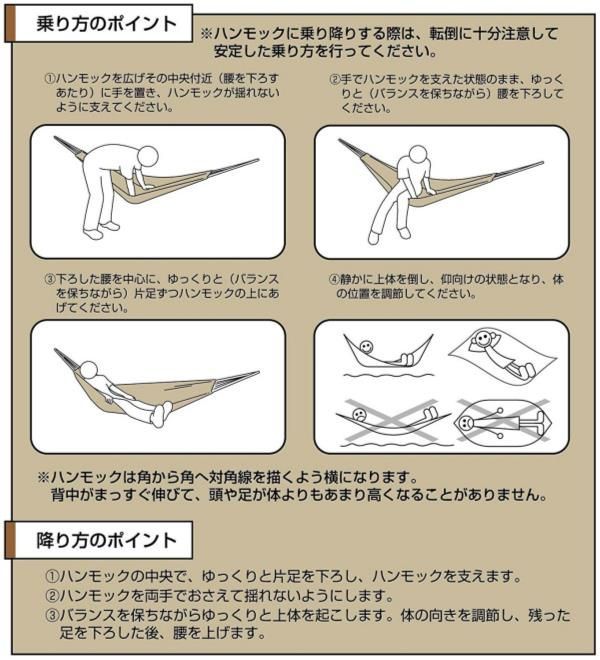 乗り方のポイント

※ハンモックに乗り降りする際は、転倒に十分注意して安定した乗り方を行ってください。

①ハンモックを広げその中央付近（腰を下ろすあたり）に手を置き、ハンモックが揺れないように支えてください。

②手でハンモックを支えた状態のまま、ゆっくりと（バランスを保ちながら）腰を下ろしてください。

③下ろした腰を中心に、ゆっくりと（バランスを保ちながら）片足ずつハンモックの上にあげてください。

④静かに上体を倒し、仰向けの状態となり、体の位置を調節してください。

※ハンモックは角から角へ対角線を描くよう横になります。
背中がまっすぐ伸びて、頭や足が体よりもあまり高くなることがありません。

降り方のポイント

①ハンモックの中央で、ゆっくりと片足を下ろし、ハンモックを支えます。
②ハンモックを両手でおさえて揺れないようにします。
③バランスを保ちながらゆっくりと上体を起こします。体の向きを調節し、残った足を下ろした後、腰を上げます。