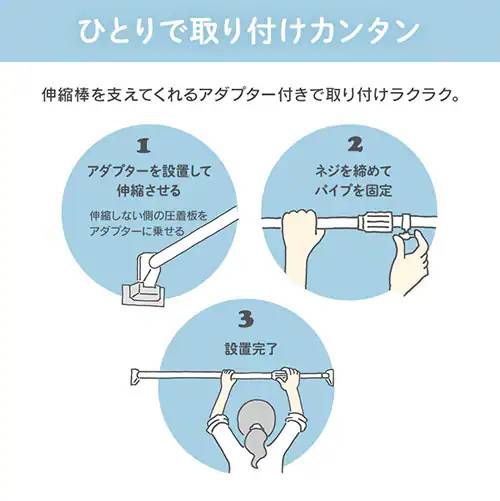 ひとりで取り付けカンタン

伸縮棒を支えてくれるアダプター付きで取り付けラクラク。

1
アダプターを設置して伸縮させる
伸縮しない側の圧着板をアダプターに乗せる

2
ネジを締めてパイプを固定

3
設置完了