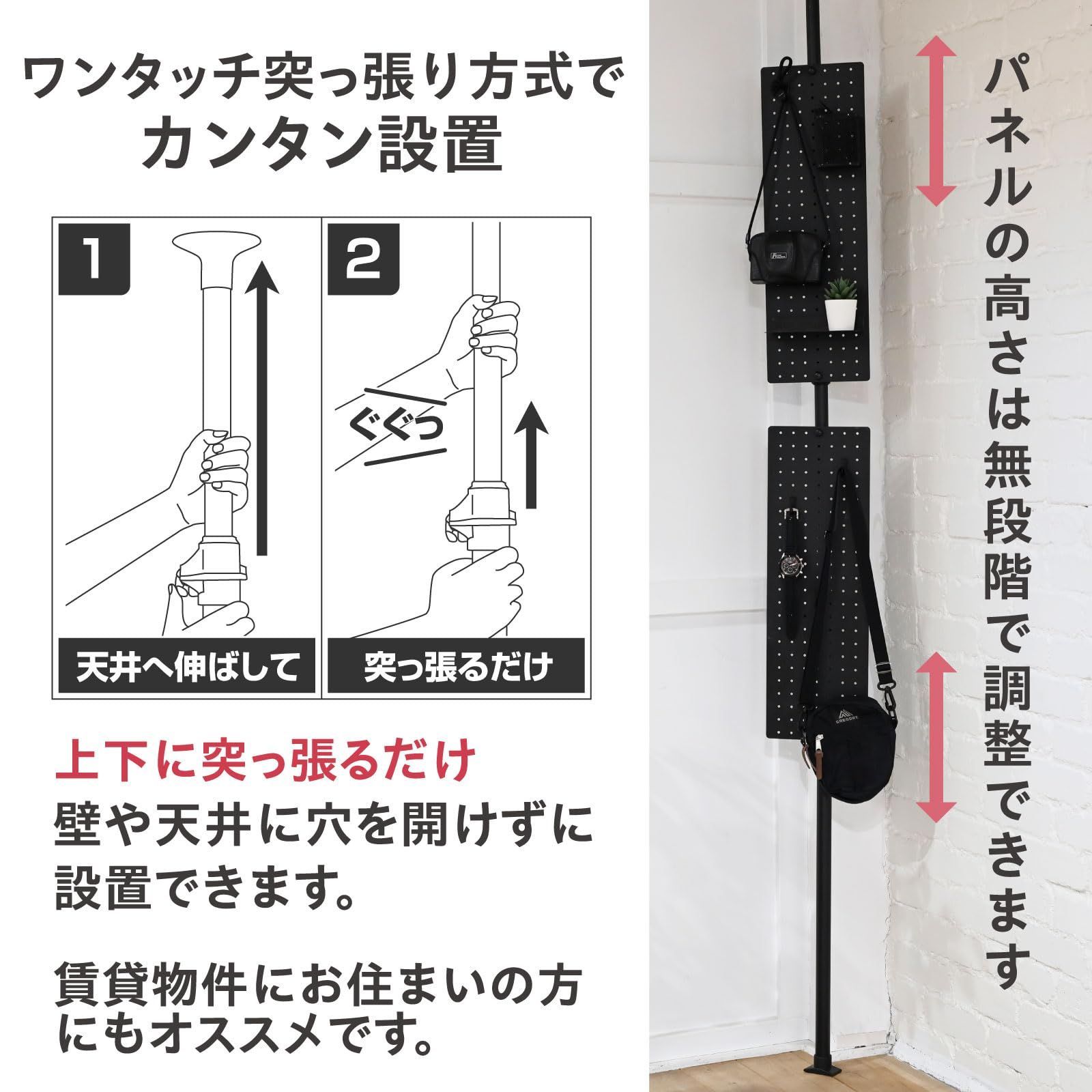 ワンタッチ突っ張り方式で
カンタン設置

1

天井へ伸ばして

2

ぐぐっ

突っ張るだけ

上下に突っ張るだけ
壁や天井に穴を開けずに設置できます。

賃貸物件にお住まいの方にもオススメです。

パネルの高さは無段階で調整できます

GREGORY