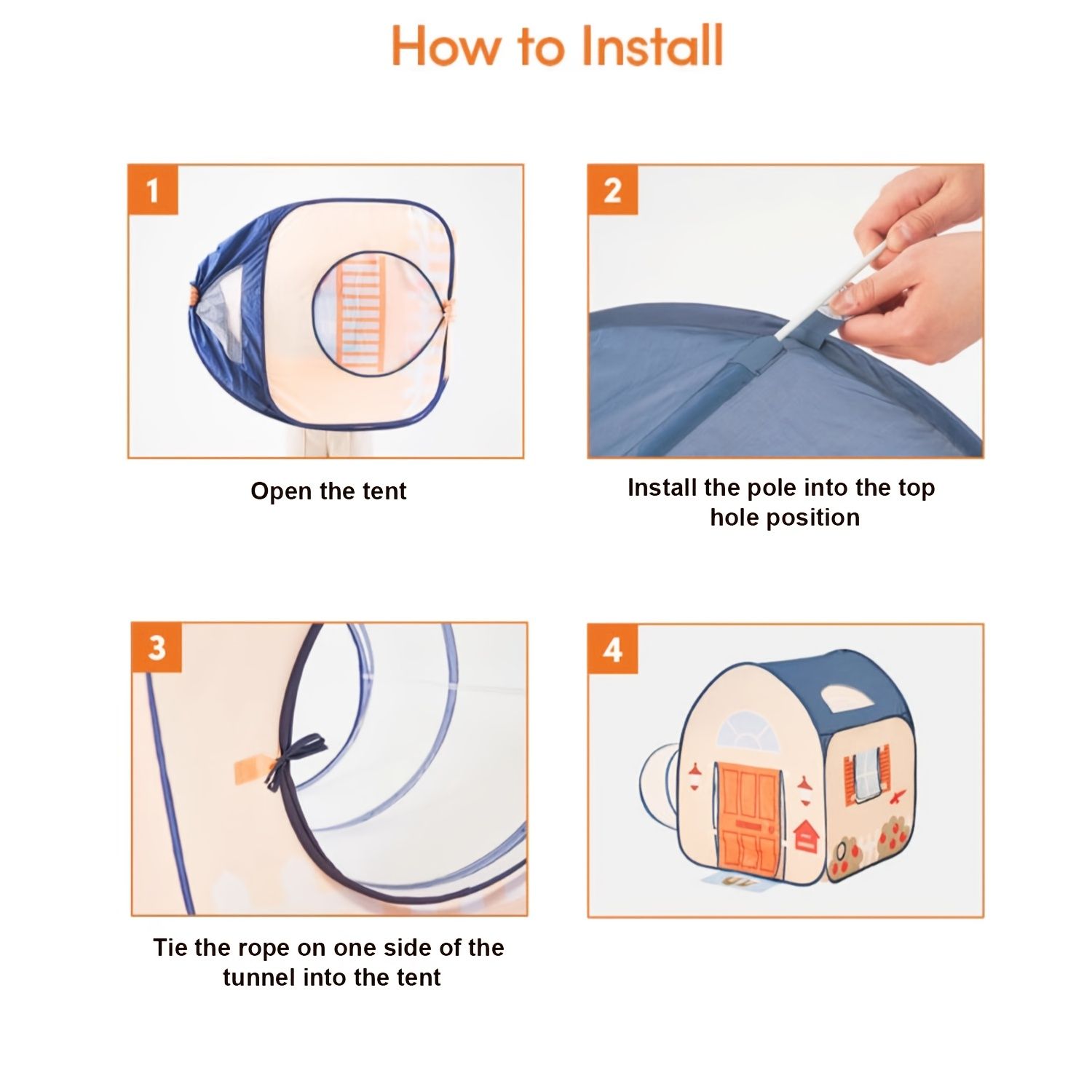 How to Install

1

Open the tent

2

Install the pole into the top hole position

3

Tie the rope on one side of the tunnel into the tent

4