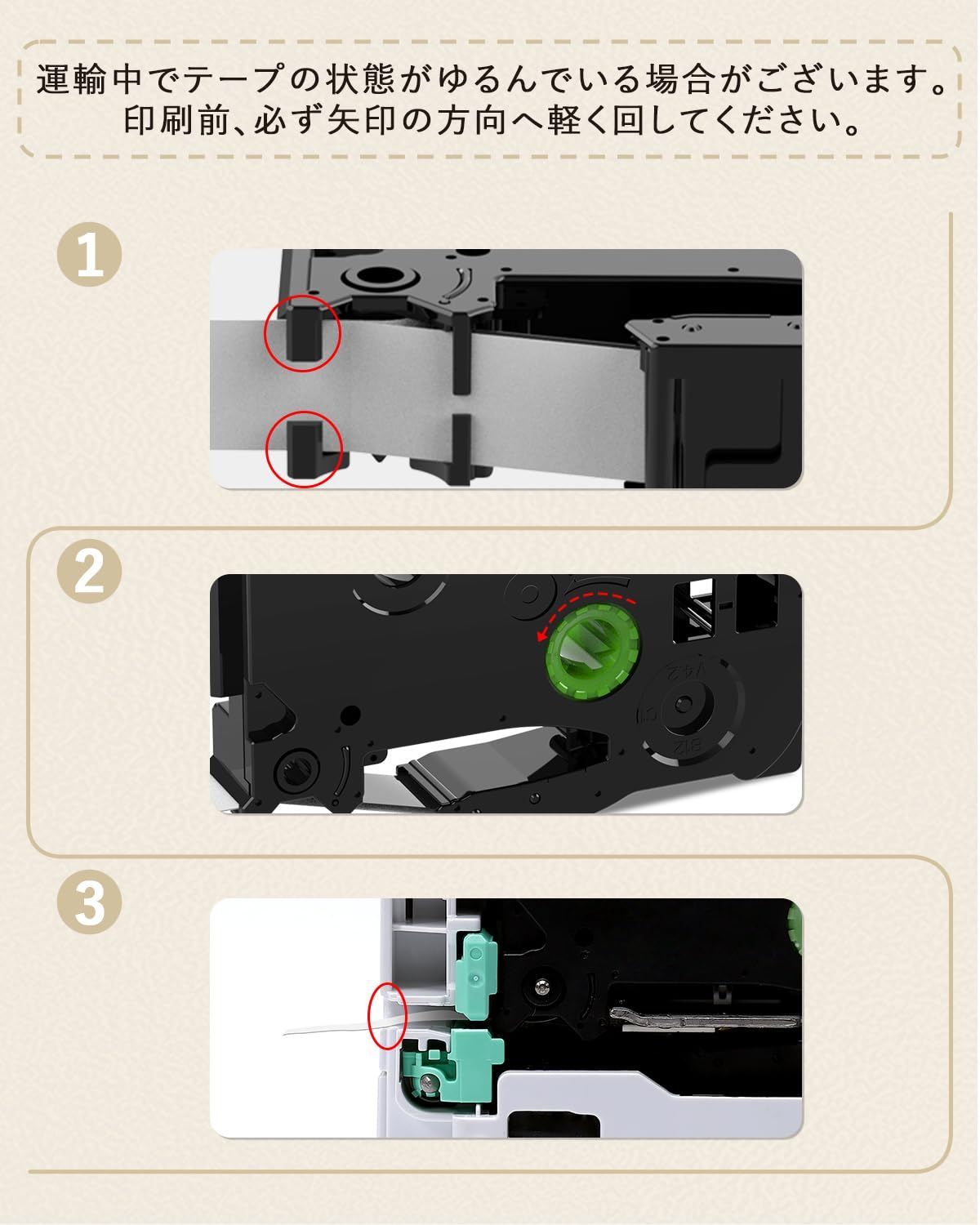 運輸中でテープの状態がゆるんでいる場合がございます。
印刷前、必ず矢印の方向へ軽く回してください。

1

2

3