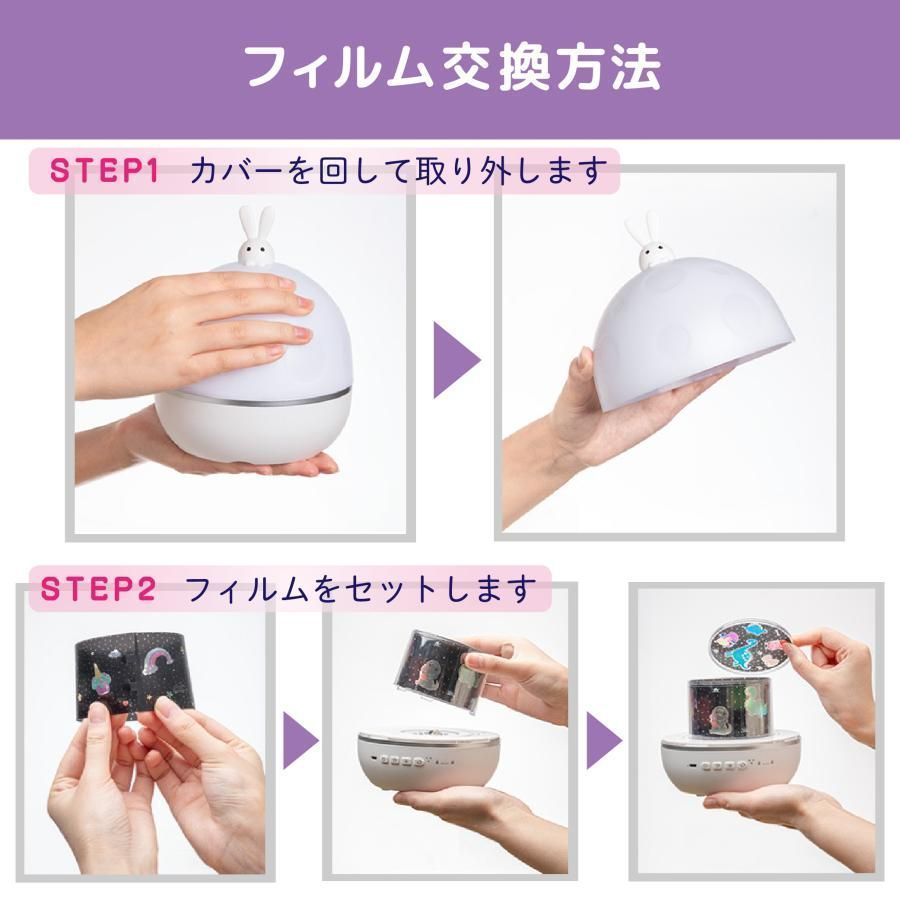 フィルム交換方法

STEP1 カバーを回して取り外します

STEP2 フィルムをセットします