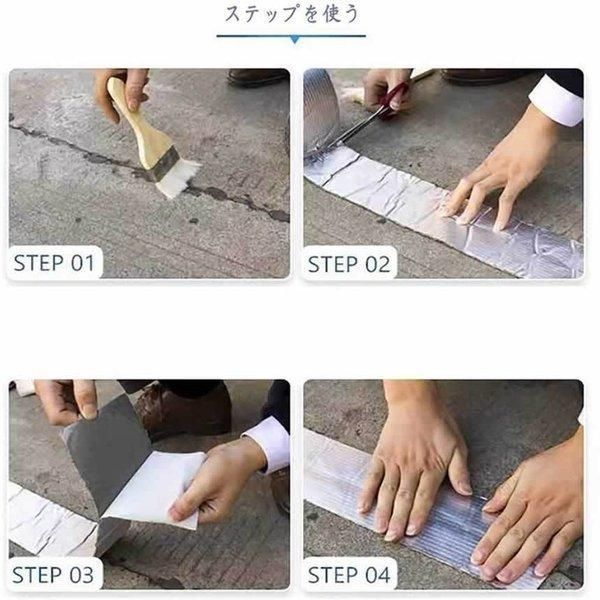 ステップを使う

STEP 01

STEP 02

STEP 03

STEP 04