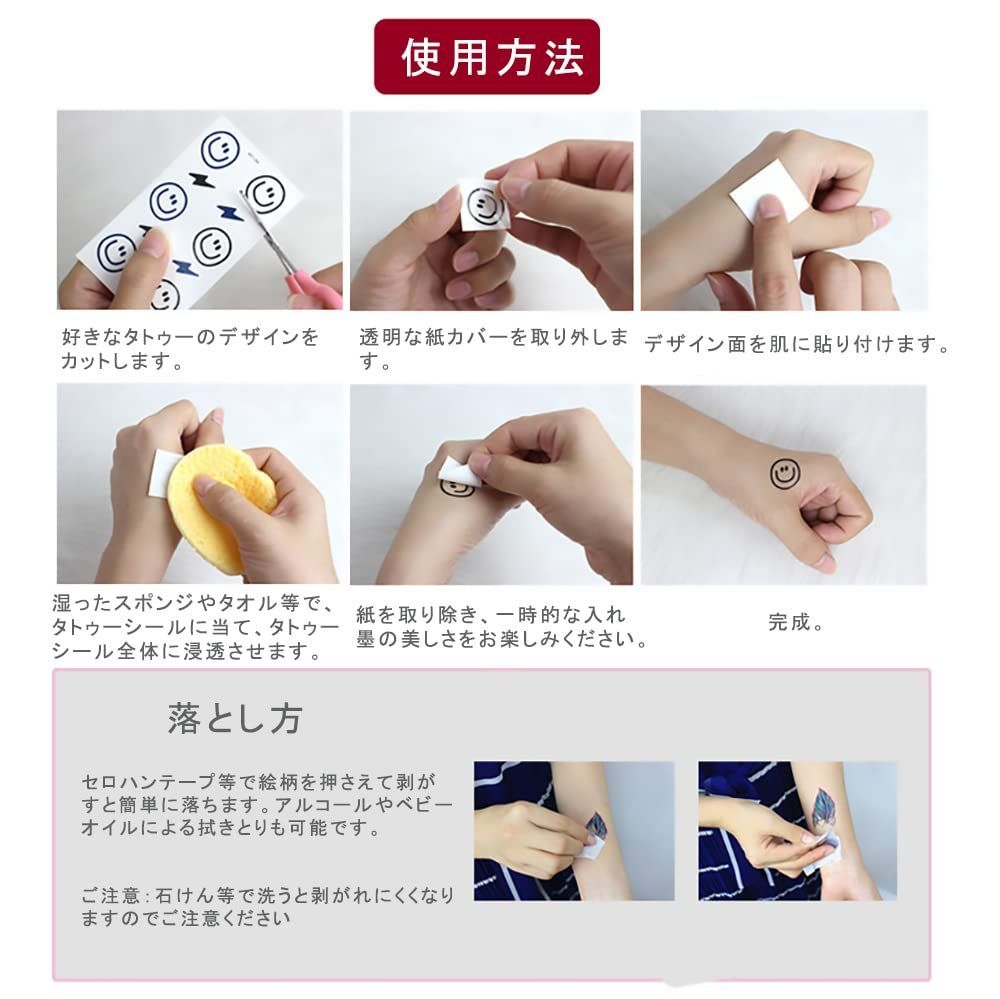 使用方法

好きなタトゥーのデザインをカットします。

透明な紙カバーを取り外します。

デザイン面を肌に貼り付けます。

湿ったスポンジやタオル等で、タトゥーシールに当て、タトゥーシール全体に浸透させます。

紙を取り除き、一時的な入れ墨の美しさをお楽しみください。

完成。

落とし方

セロハンテープ等で絵柄を押さえて剥がすと簡単に落ちます。アルコールやベビーオイルによる拭きとりも可能です。

ご注意：石けん等で洗うと剥がれにくくなりますのでご注意ください