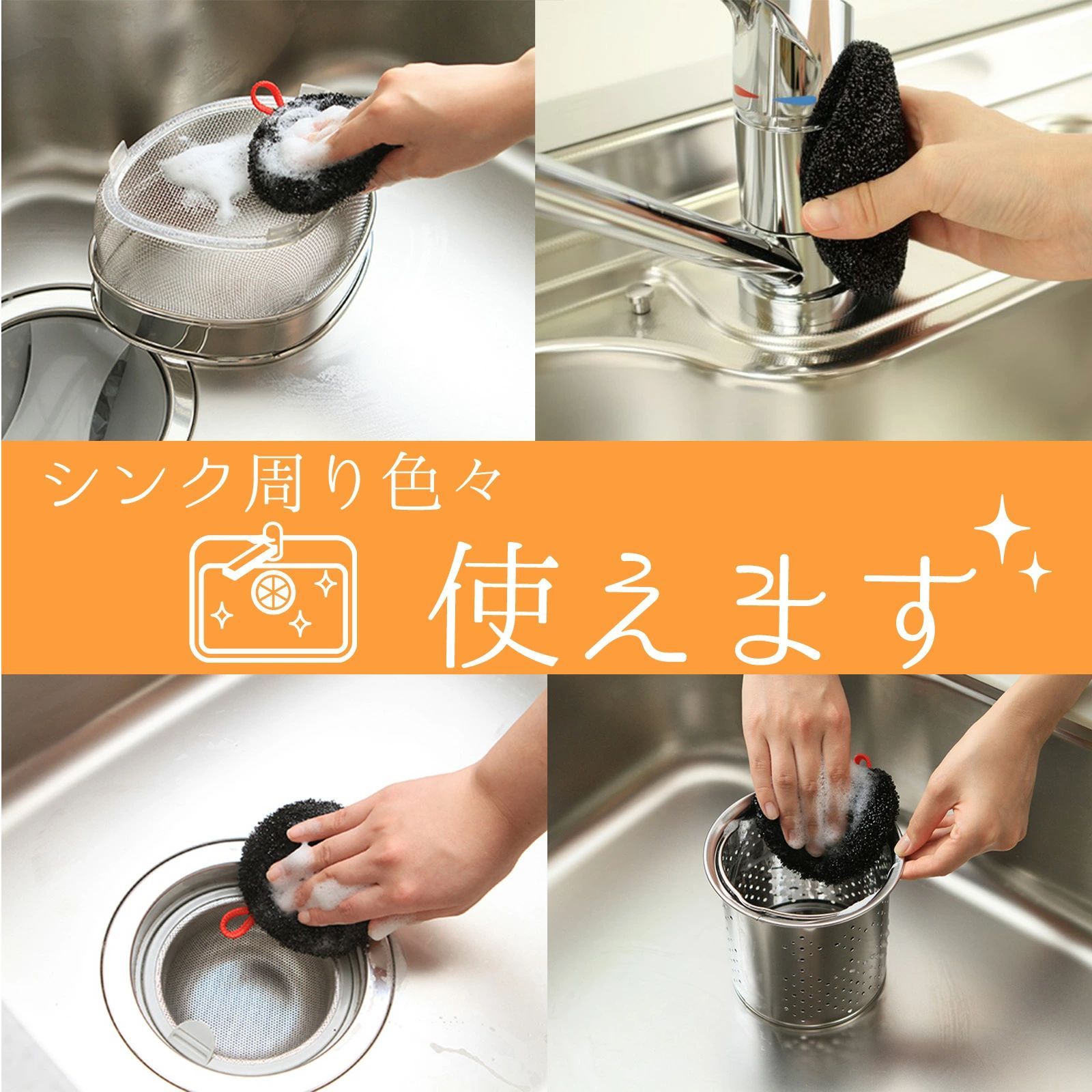 シンク周り色々

使えます