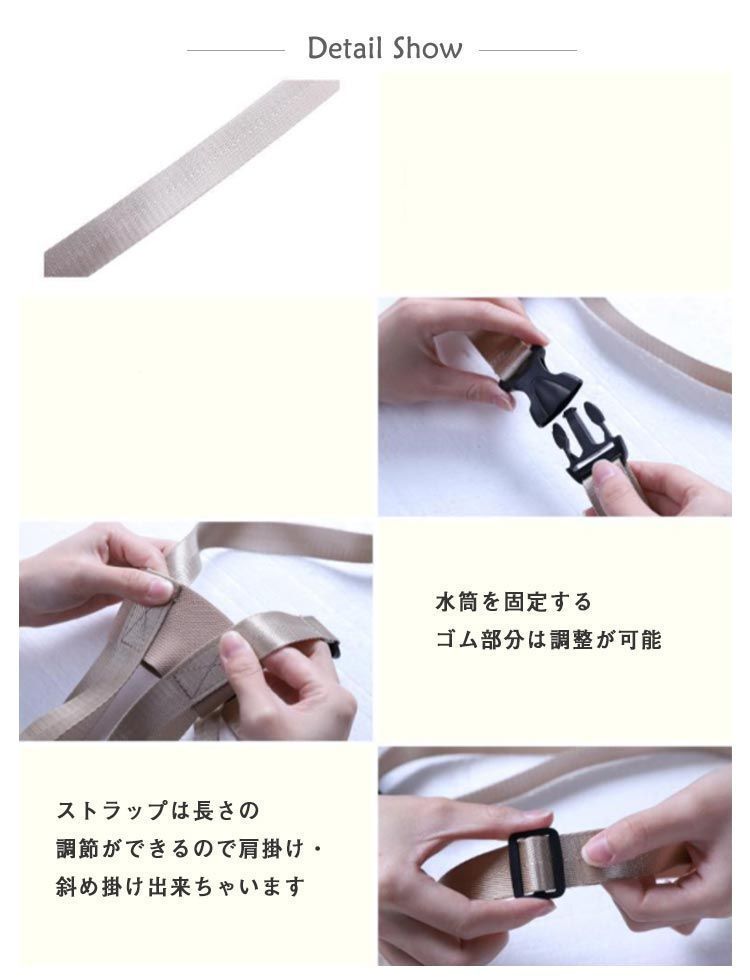 Detail Show

水筒を固定する
ゴム部分は調整が可能

ストラップは長さの
調節ができるので肩掛け・
斜め掛け出来ちゃいます