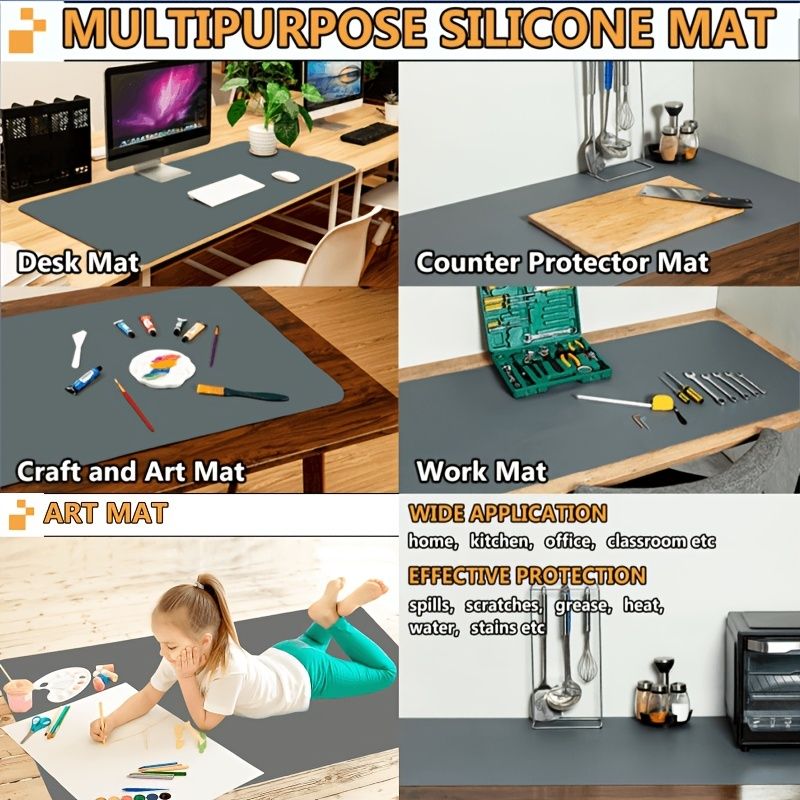 MULTIPURPOSE SILICONE MAT

Desk Mat

Counter Protector Mat

Craft and Art Mat

Work Mat

ART MAT

WIDE APPLICATION
home, kitchen, office, classroom etc

EFFECTIVE PROTECTION
spills, scratches, grease, heat, water, stains etc