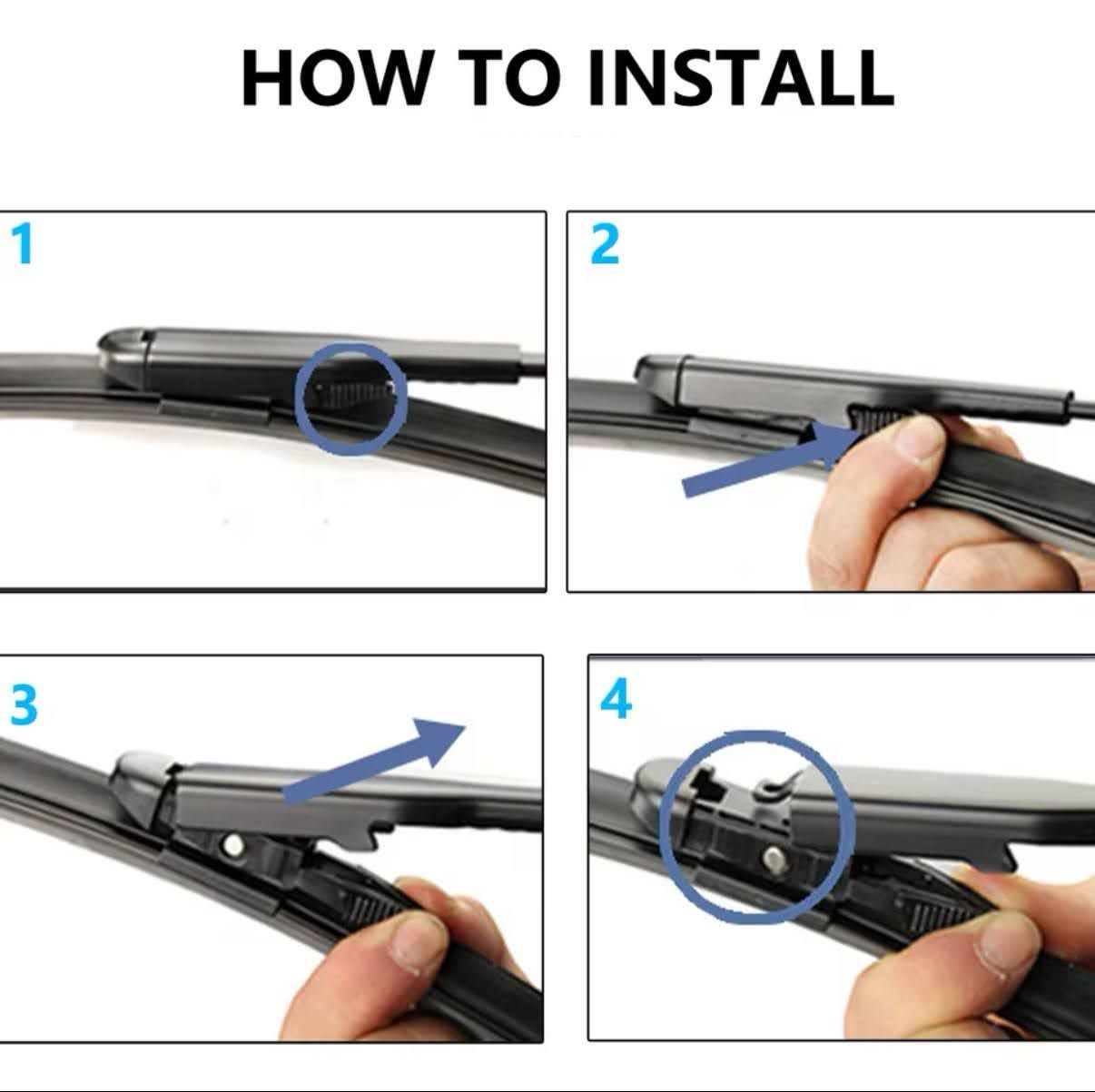 HOW TO INSTALL

1

2

3

4