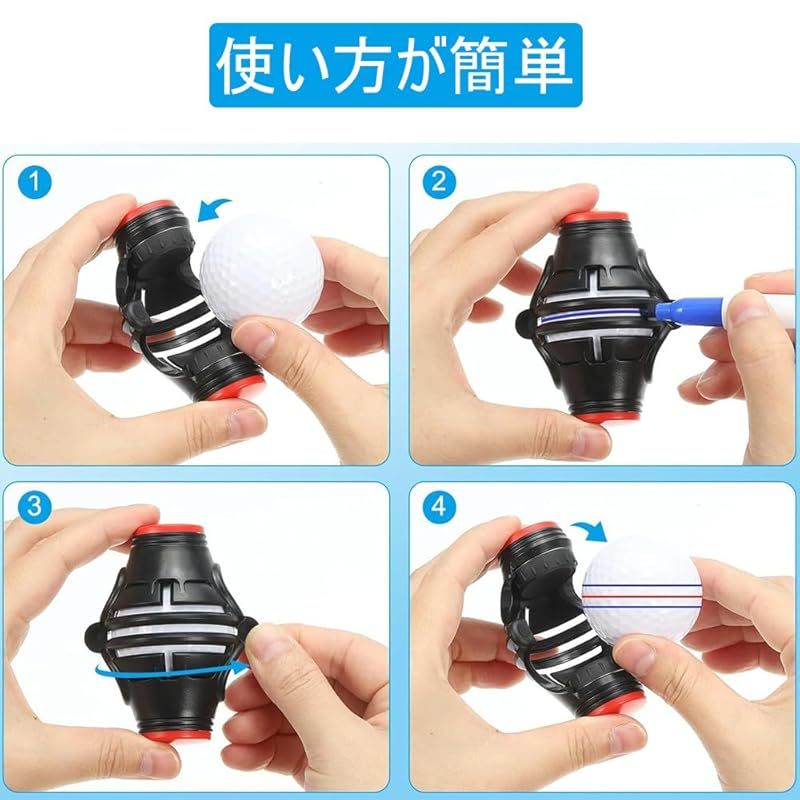 使い方が簡単

1

2

3

4