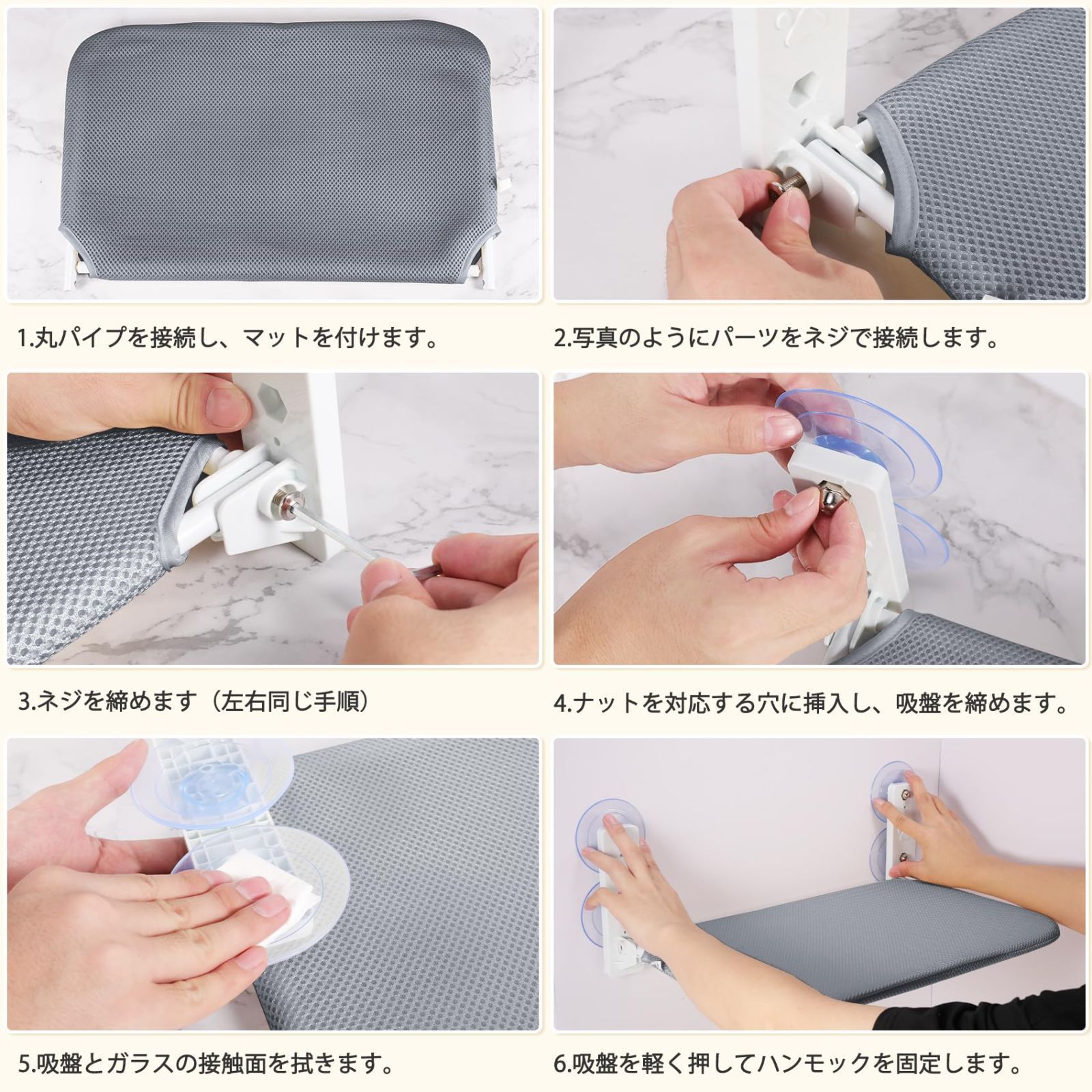 1.丸パイプを接続し、マットを付けます。

2.写真のようにパーツをネジで接続します。

3.ネジを締めます（左右同じ手順）

4.ナットを対応する穴に挿入し、吸盤を締めます。

5.吸盤とガラスの接触面を拭きます。

6.吸盤を軽く押してハンモックを固定します。