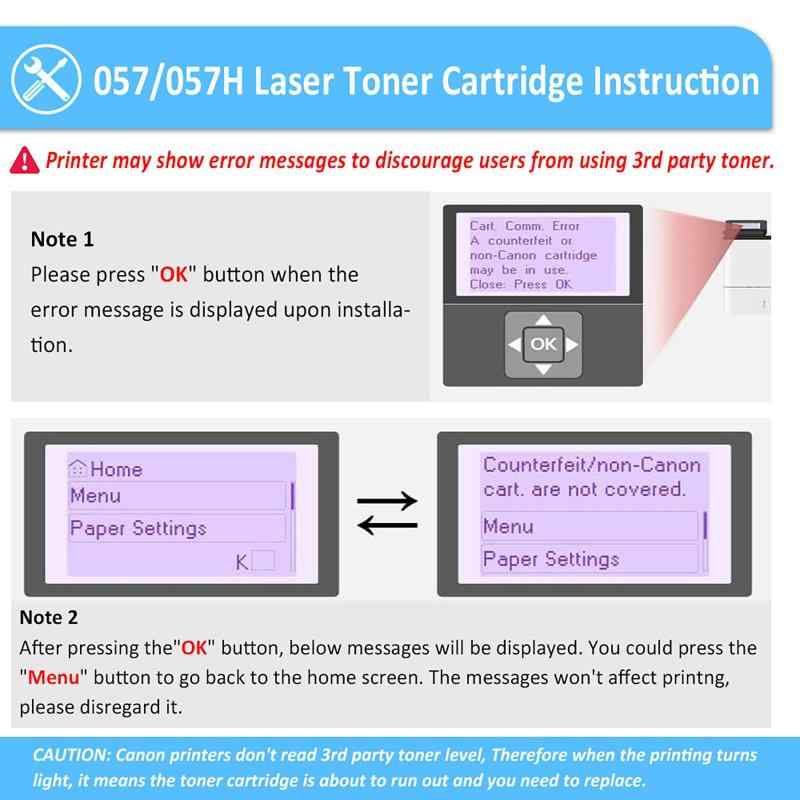 057/057H Laser Toner Cartridge Instruction

Printer may show error messages to discourage users from using 3rd party toner.

Note 1
Please press "OK" button when the error message is displayed upon installation.

Cart. Comm. Error
A counterfeit or non-Canon cartridge may be in use.
Close: Press OK

OK

Home
Menu
Paper Settings
K

Counterfeit/non-Canon cart. are not covered.
Menu
Paper Settings

Note 2
After pressing the"OK" button, below messages will be displayed. You could press the "Menu" button to go back to the home screen. The messages won't affect printng, please disregard it.

CAUTION: Canon printers don't read 3rd party toner level, Therefore when the printing turns light, it means the toner cartridge is about to run out and you need to replace.