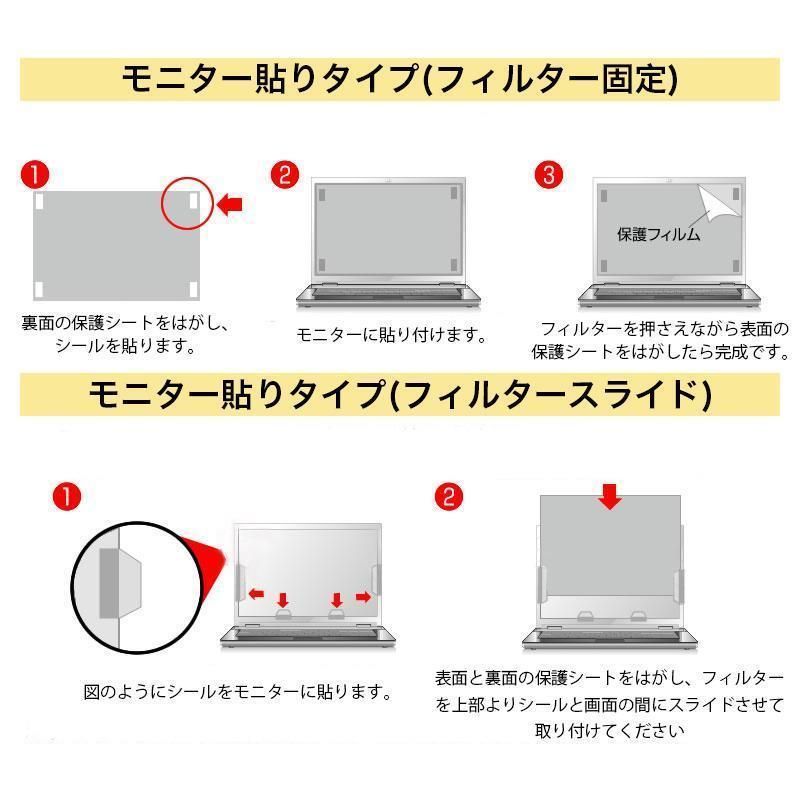 モニター貼りタイプ(フィルター固定)

1

裏面の保護シートをはがし、シールを貼ります。

2

モニターに貼り付けます。

3

保護フィルム

フィルターを押さえながら表面の保護シートをはがしたら完成です。

モニター貼りタイプ(フィルタースライド)

1

図のようにシールをモニターに貼ります。

2

表面と裏面の保護シートをはがし、フィルターを上部よりシールと画面の間にスライドさせて取り付けてください